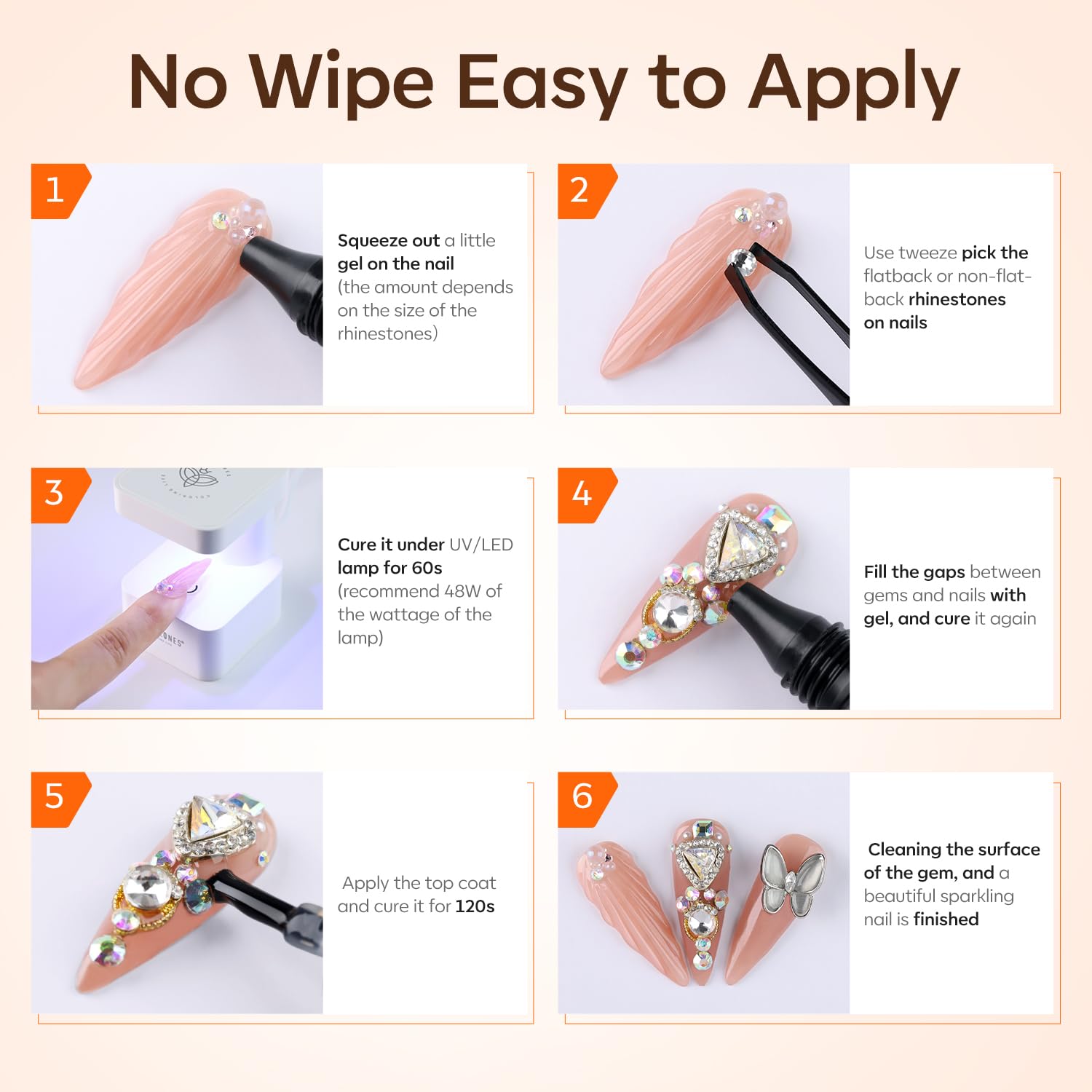 No Wipe Easy to Apply

1

Squeeze out a little gel on the nail (the amount depends on the size of the rhinestones)

2

Use tweeze pick the flatback or non-flat-back rhinestones on nails

3

Cure it under UV/LED lamp for 60s (recommend 48W of the wattage of the lamp)

4

Fill the gaps between gems and nails with gel, and cure it again

5

Apply the top coat and cure it for 120s

6

Cleaning the surface of the gem, and a beautiful sparkling nail is finished