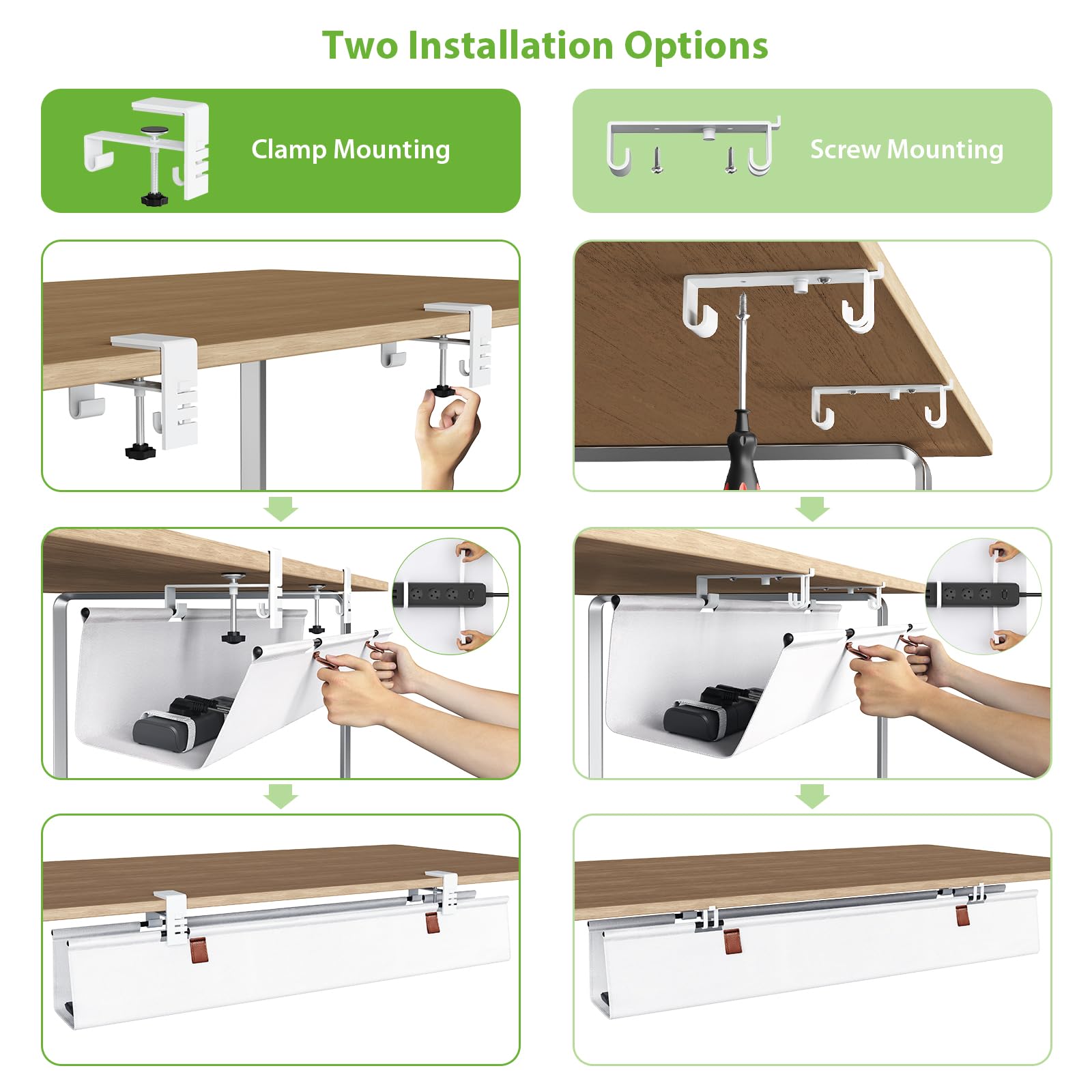 Two Installation Options

Clamp Mounting

Screw Mounting