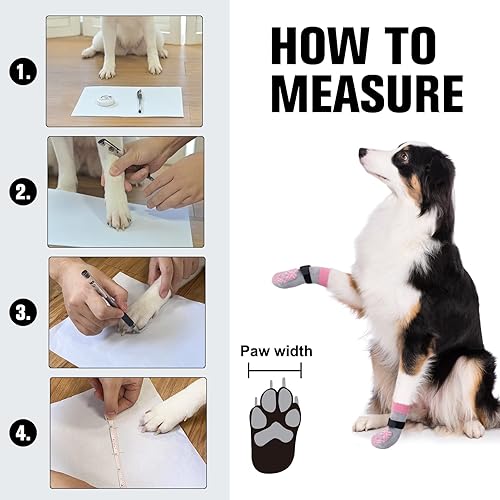 1.

2.

3.

4.

HOW TO MEASURE

Paw width