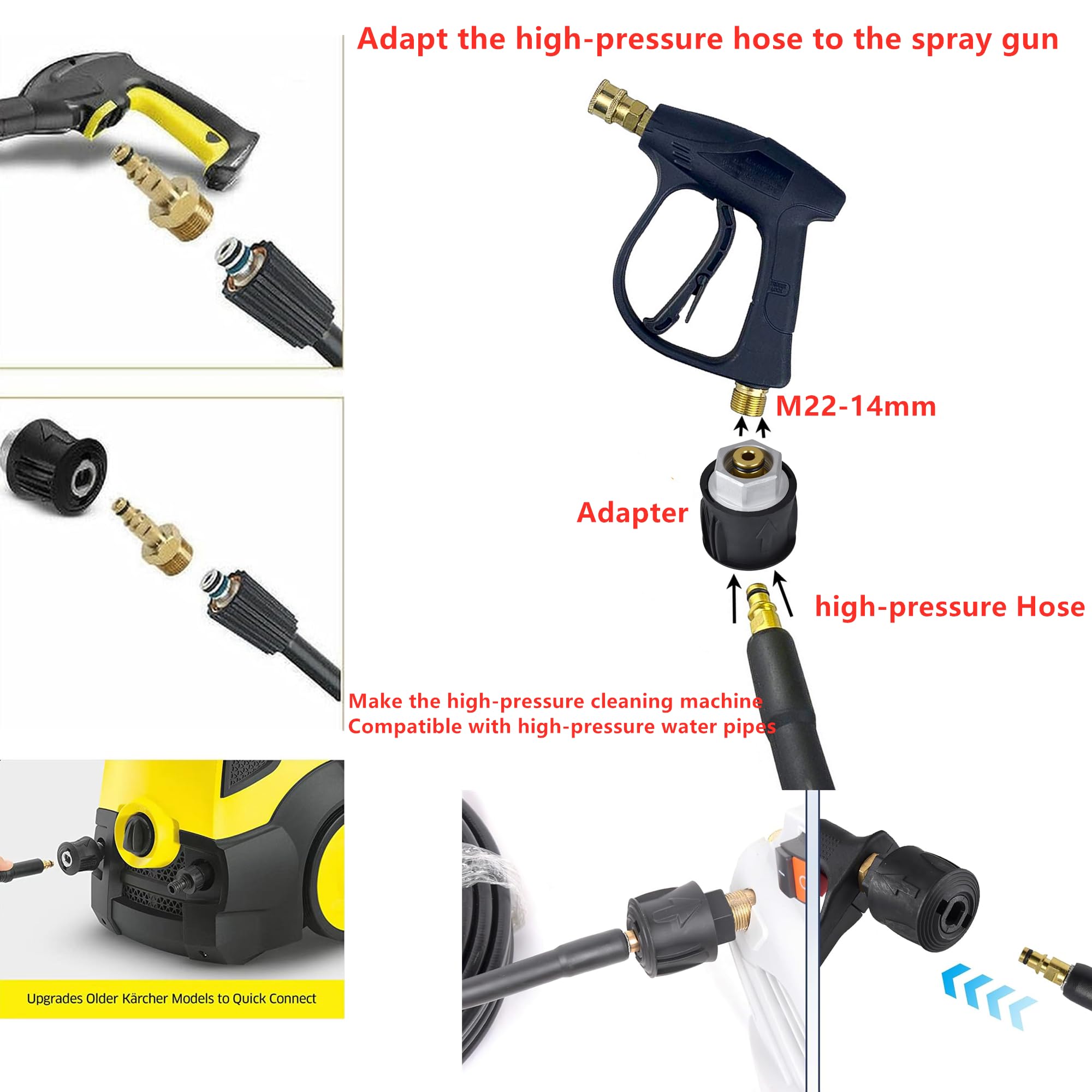 Adapt the high-pressure hose to the spray gun

M22-14mm

Adapter

high-pressure Hose

Make the high-pressure cleaning machine Compatible with high-pressure water pipes

Upgrades Older Kärcher Models to Quick Connect