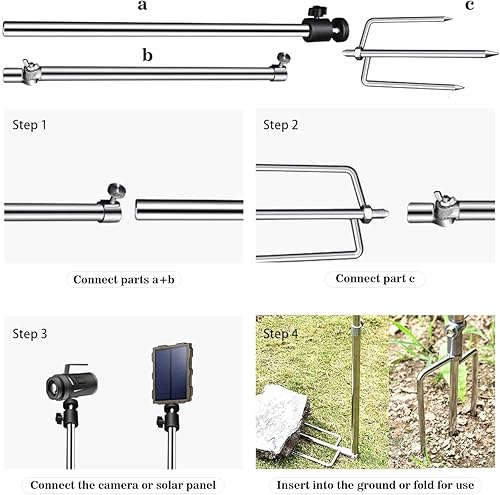 a

b

c

Step 1

Connect parts a+b

Step 2

Connect part c

Step 3

Connect the camera or solar panel

Step 4

Insert into the ground or fold for use