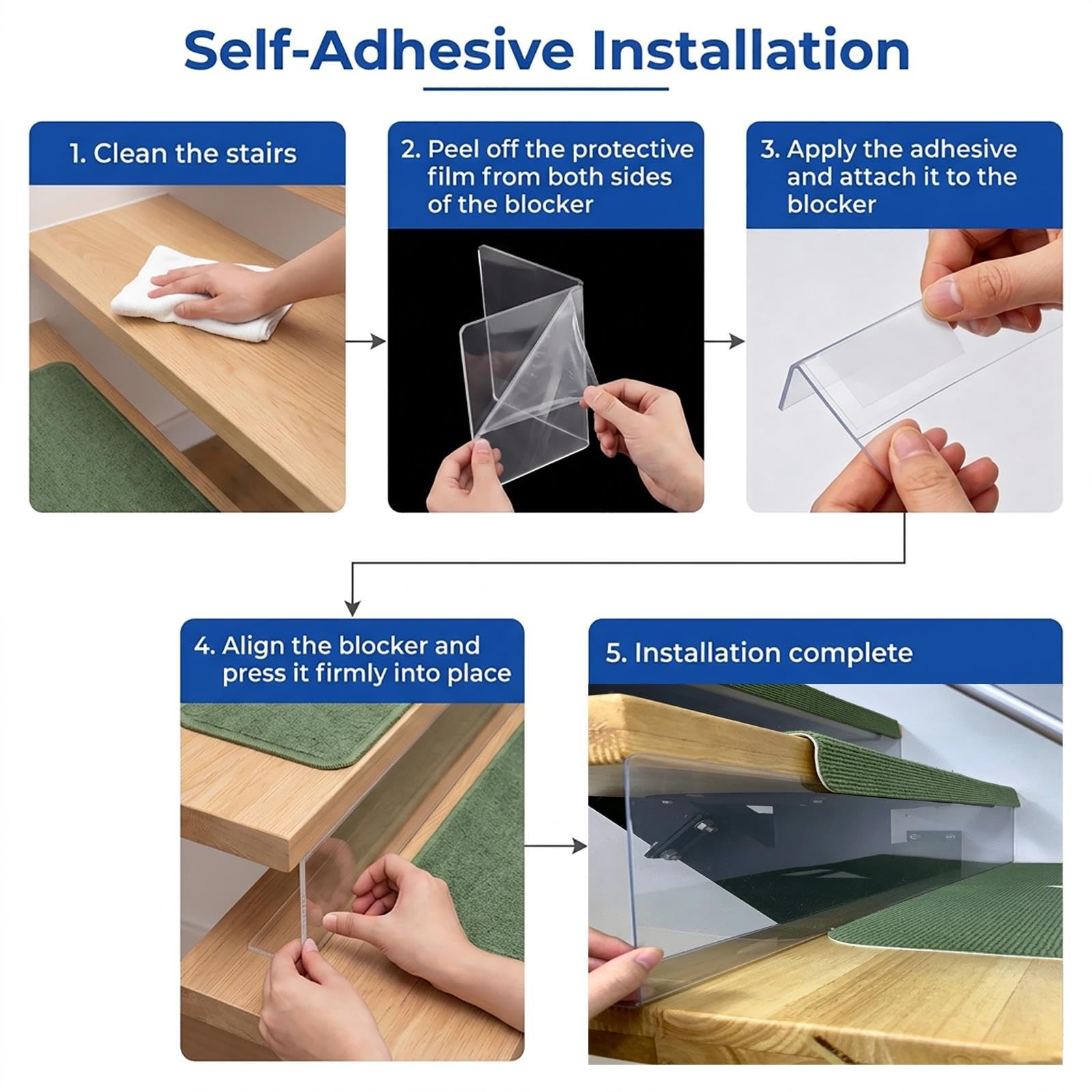 Self-Adhesive Installation

1. Clean the stairs

2. Peel off the protective film from both sides of the blocker

3. Apply the adhesive and attach it to the blocker

4. Align the blocker and press it firmly into place

5. Installation complete