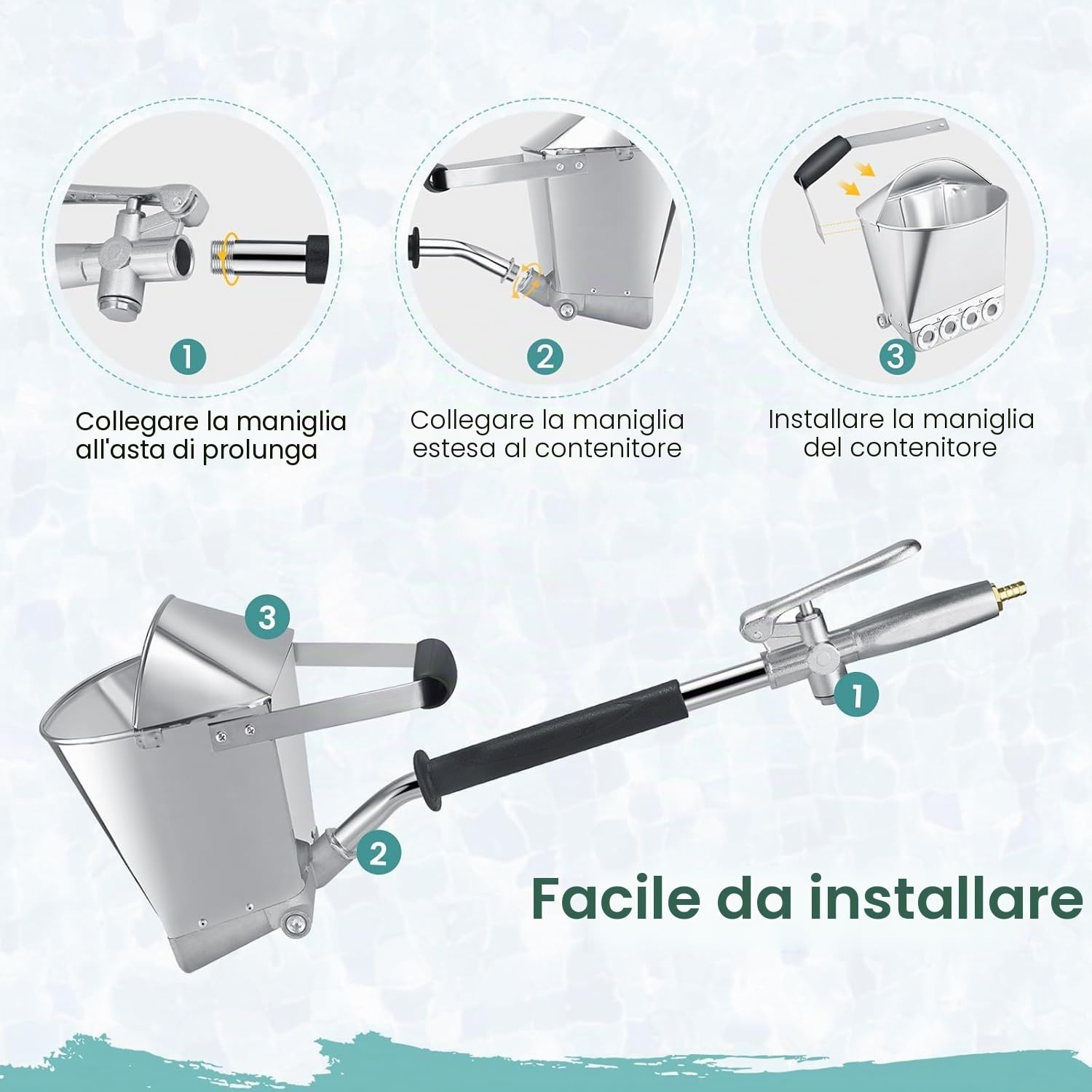 1

Collegare la maniglia all'asta di prolunga

2

Collegare la maniglia estesa al contenitore

3

Installare la maniglia del contenitore

3

1

2

Facile da installare