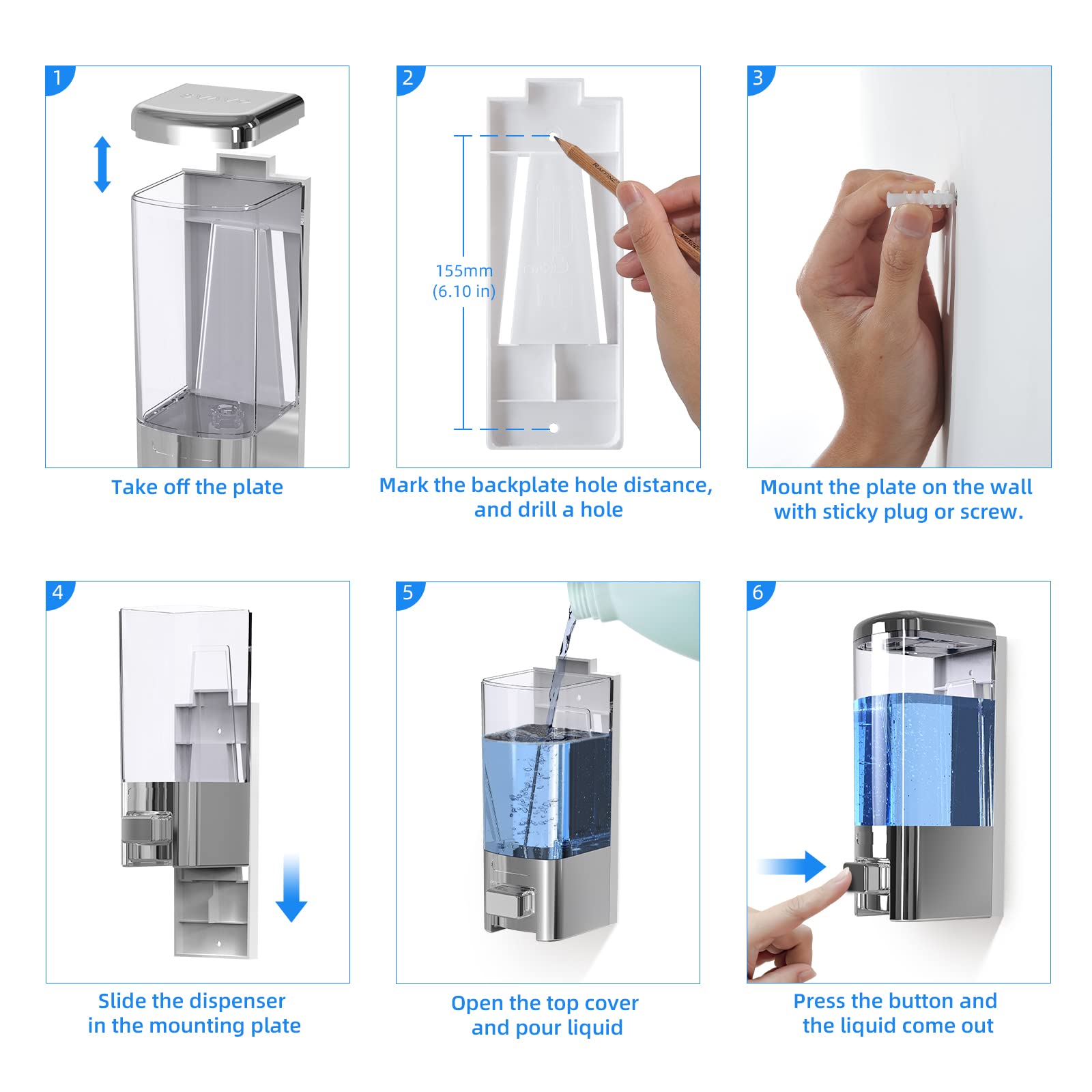 1

Take off the plate

2

155mm
(6.10 in)

Mark the backplate hole distance, and drill a hole

3

Mount the plate on the wall with sticky plug or screw.

4

Slide the dispenser in the mounting plate

5

Open the top cover and pour liquid

6

Press the button and the liquid come out