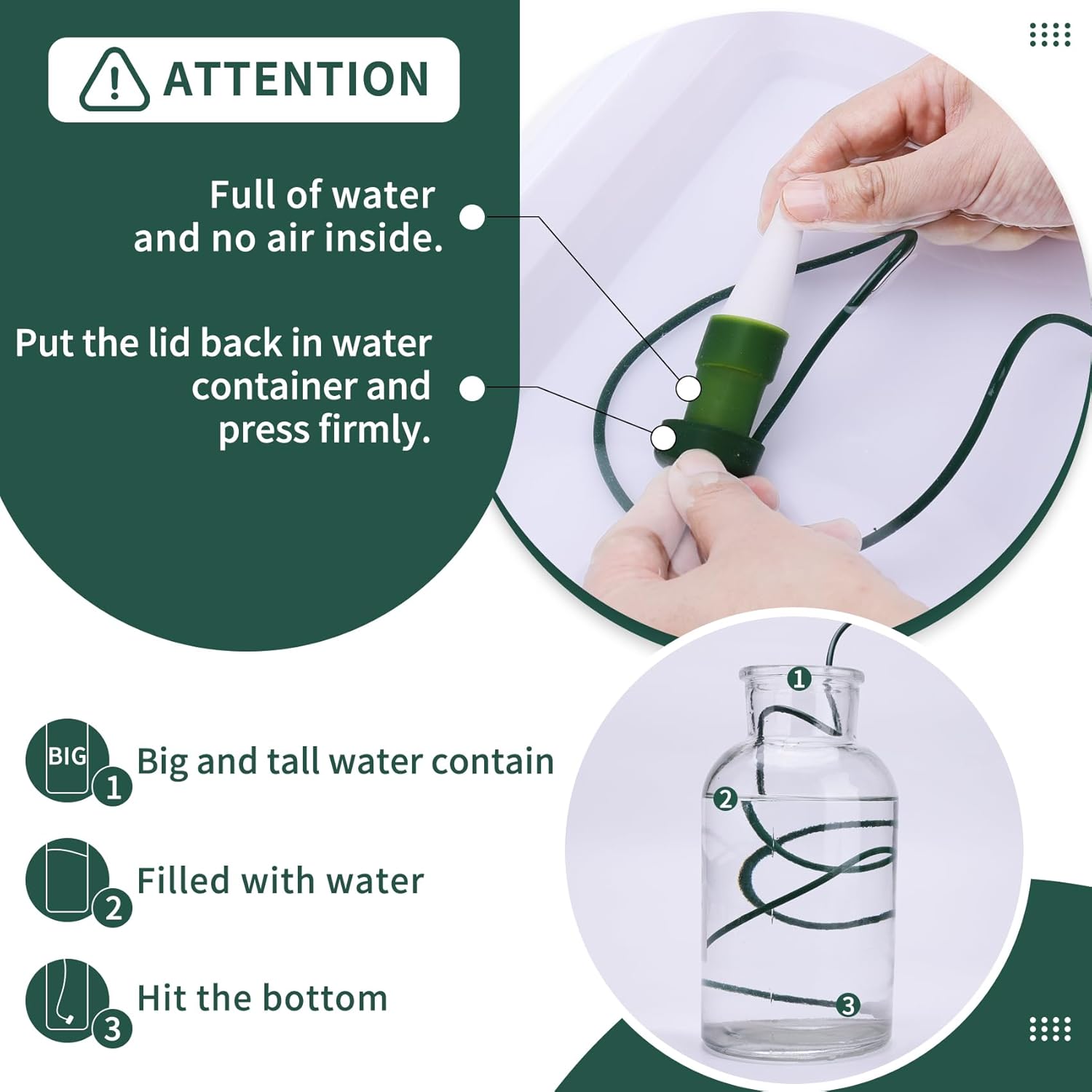 ATTENTION

Full of water and no air inside.

Put the lid back in water container and press firmly.

BIG 1 Big and tall water contain

2 Filled with water

3 Hit the bottom

1
2
3