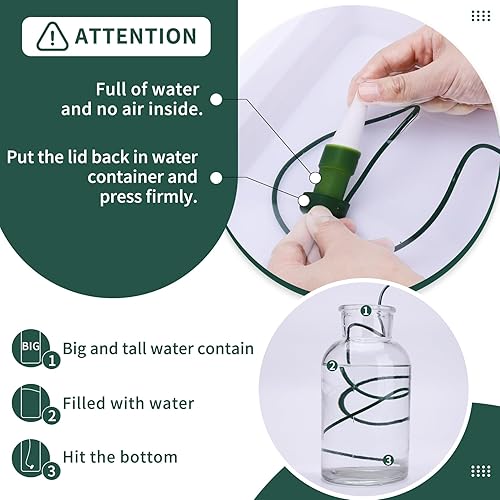 ATTENTION

Full of water and no air inside.

Put the lid back in water container and press firmly.

BIG 1 Big and tall water contain

2 Filled with water

3 Hit the bottom

1
2
3