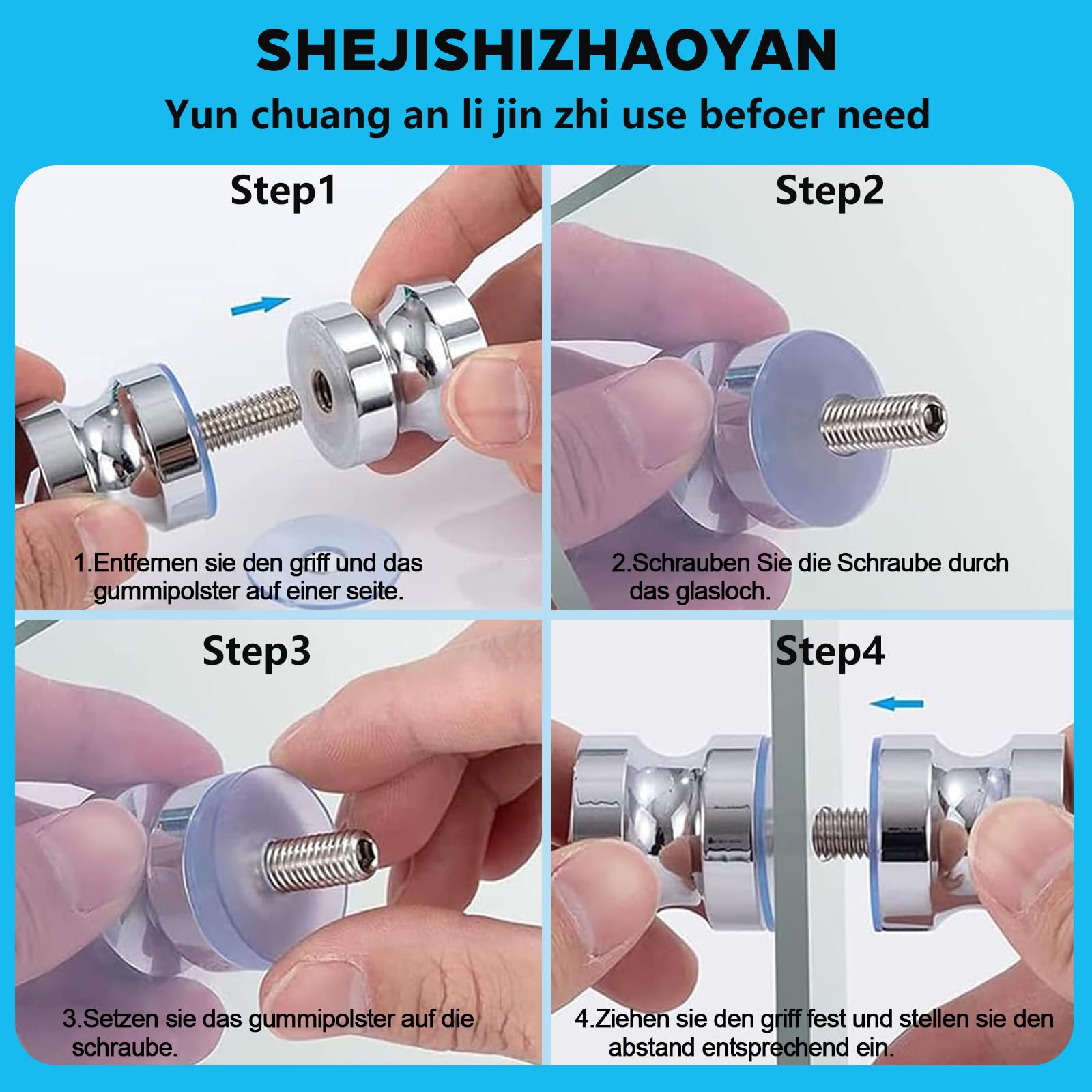 SHEJISHIZHAOYAN
Yun chuang an li jin zhi use befoer need

Step1

1.Entfernen sie den griff und das gummipolster auf einer seite.

Step2

2.Schrauben Sie die Schraube durch das glasloch.

Step3

3.Setzen sie das gummipolster auf die schraube.

Step4

4.Ziehen sie den griff fest und stellen sie den abstand entsprechend ein.