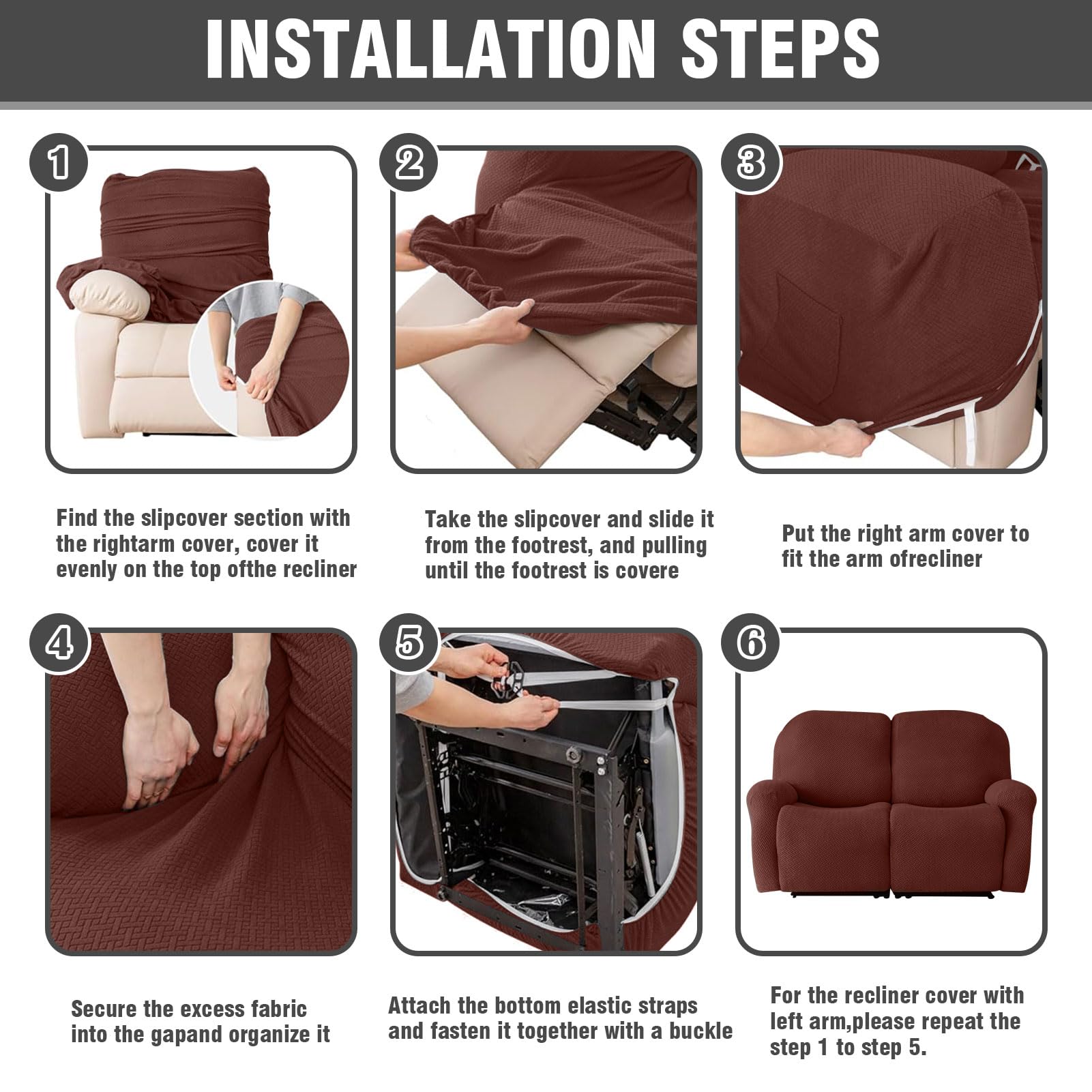 INSTALLATION STEPS

1

Find the slipcover section with the rightarm cover, cover it evenly on the top ofthe recliner

2

Take the slipcover and slide it from the footrest, and pulling until the footrest is covere

3

Put the right arm cover to fit the arm ofrecliner

4

Secure the excess fabric into the gapand organize it

5

Attach the bottom elastic straps and fasten it together with a buckle

6

For the recliner cover with left arm,please repeat the step 1 to step 5.