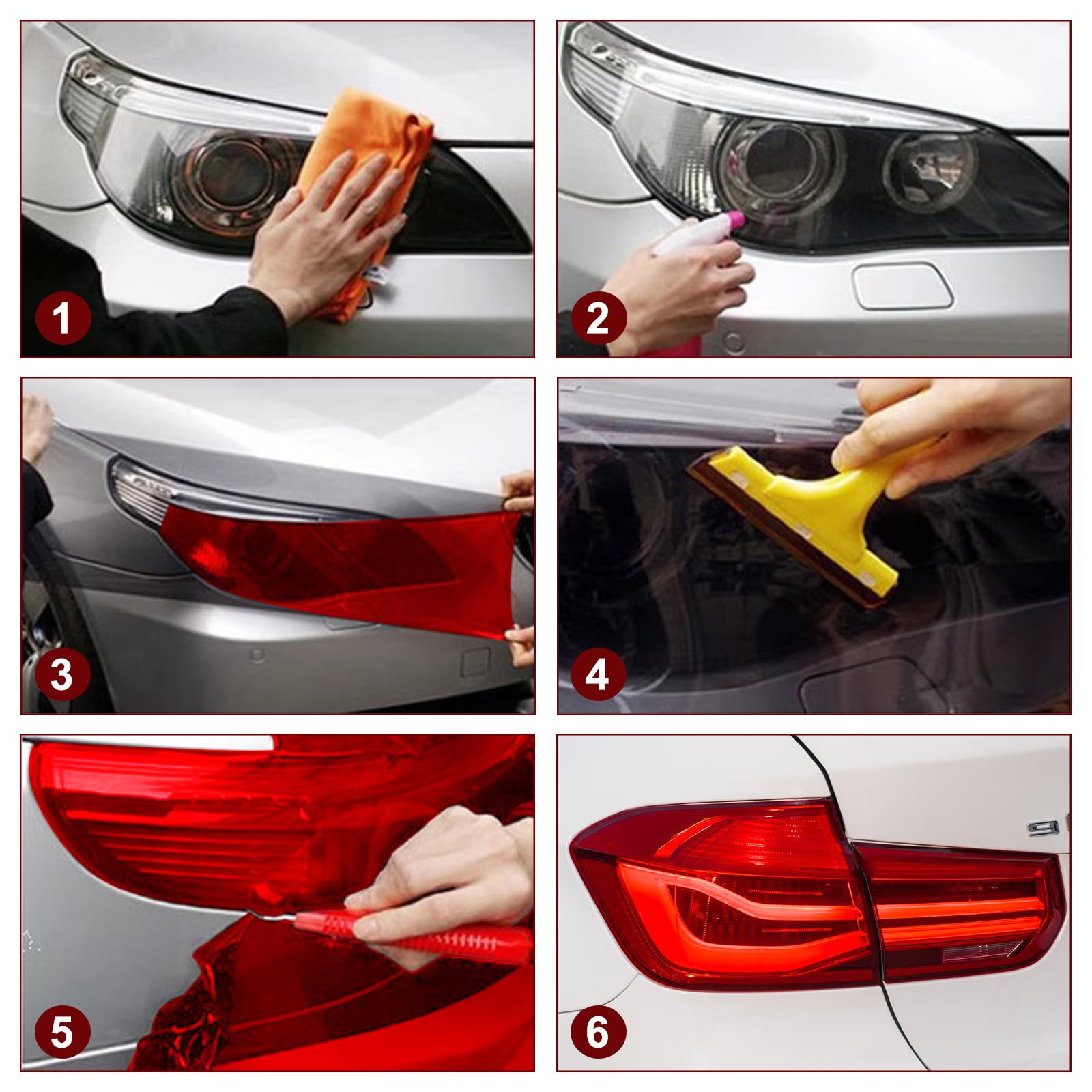 1

2

3

4

5

6