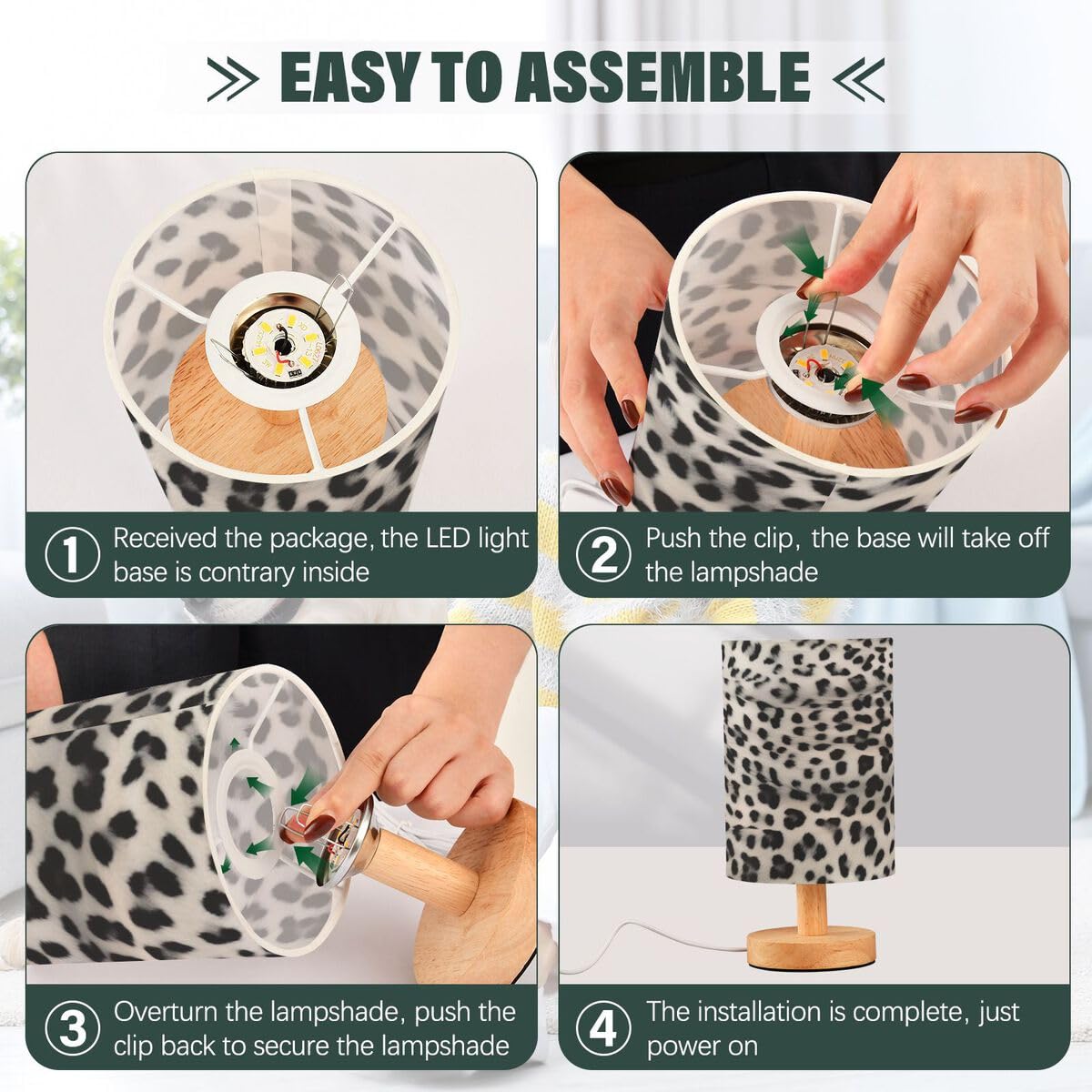 EASY TO ASSEMBLE

1 Received the package, the LED light base is contrary inside

2 Push the clip, the base will take off the lampshade

3 Overturn the lampshade, push the clip back to secure the lampshade

4 The installation is complete, just power on