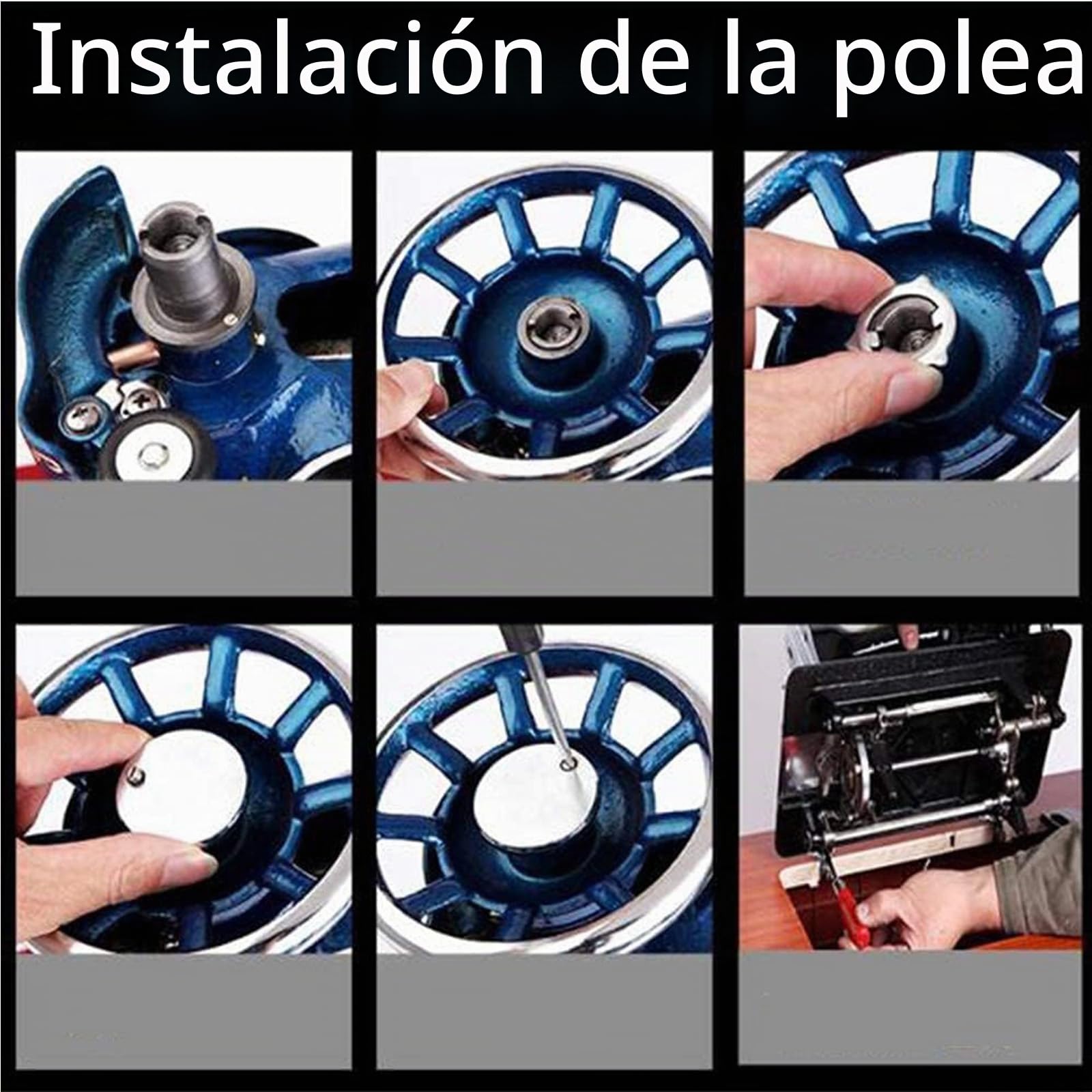 Instalación de la polea