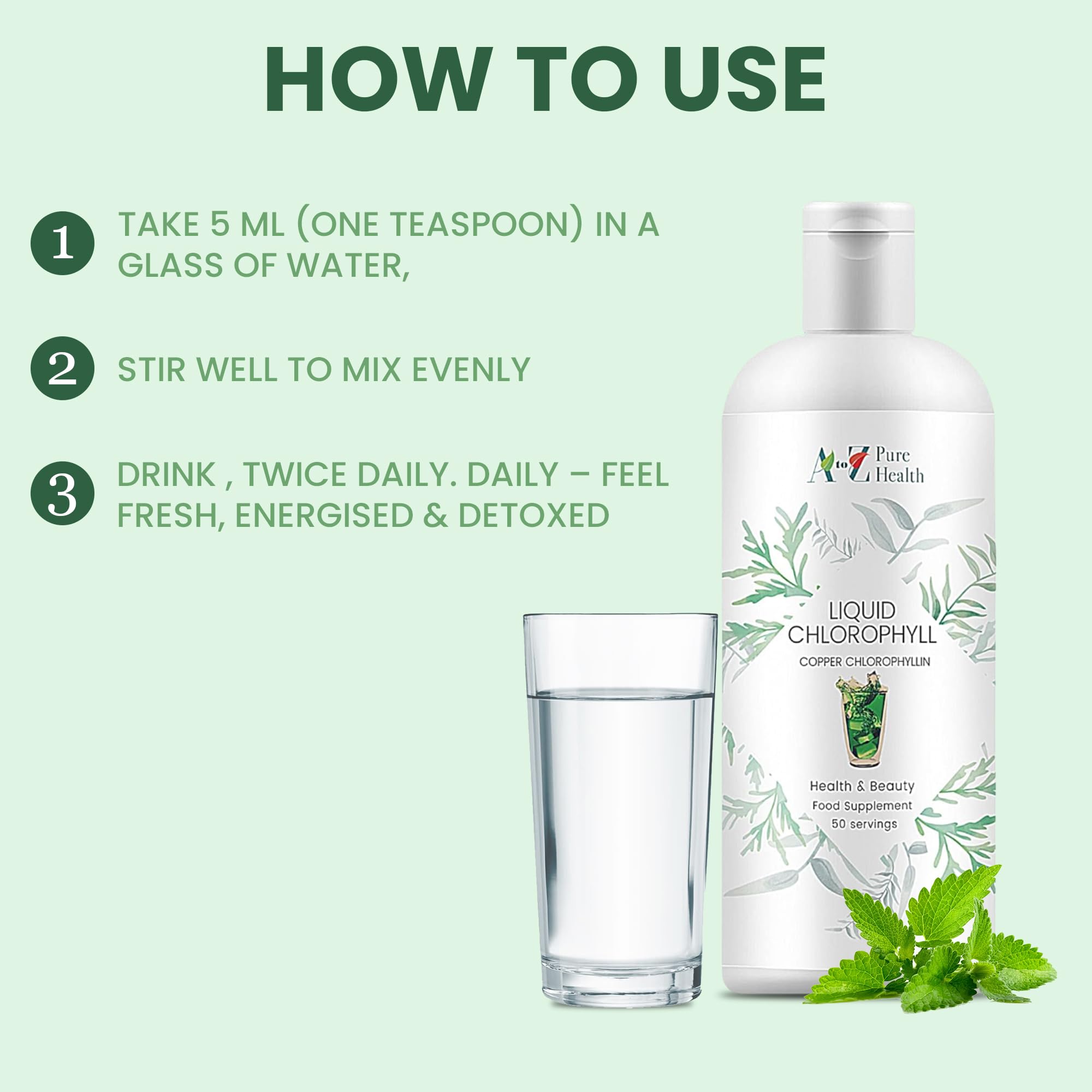 HOW TO USE

1 TAKE 5 ML (ONE TEASPOON) IN A GLASS OF WATER,

2 STIR WELL TO MIX EVENLY

3 DRINK , TWICE DAILY. DAILY – FEEL FRESH, ENERGISED & DETOXED

A to Z Pure Health

LIQUID CHLOROPHYLL
COPPER CHLOROPHYLLIN

Health & Beauty
Food Supplement
50 servings