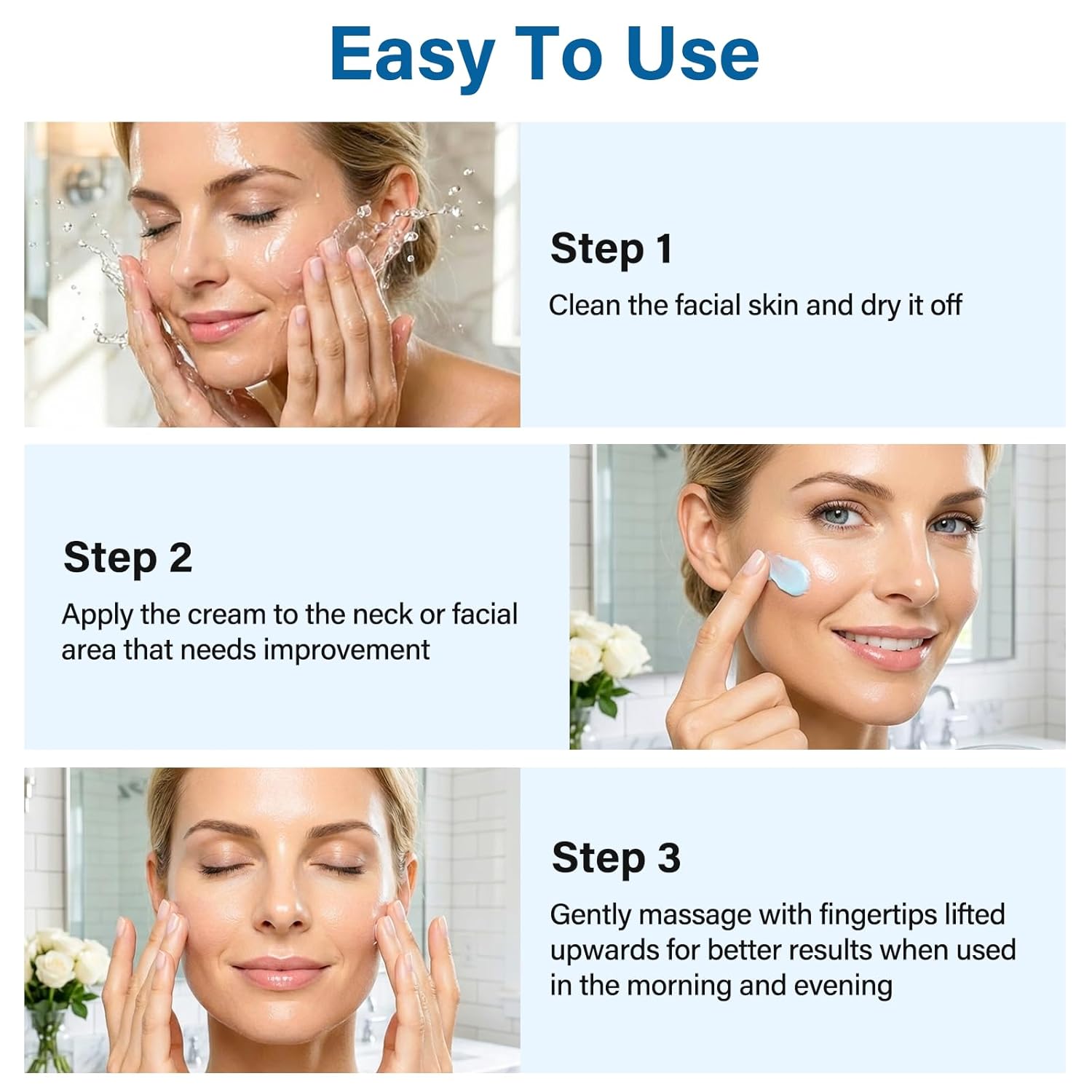 Easy To Use

Step 1

Clean the facial skin and dry it off

Step 2

Apply the cream to the neck or facial area that needs improvement

Step 3

Gently massage with fingertips lifted upwards for better results when used in the morning and evening