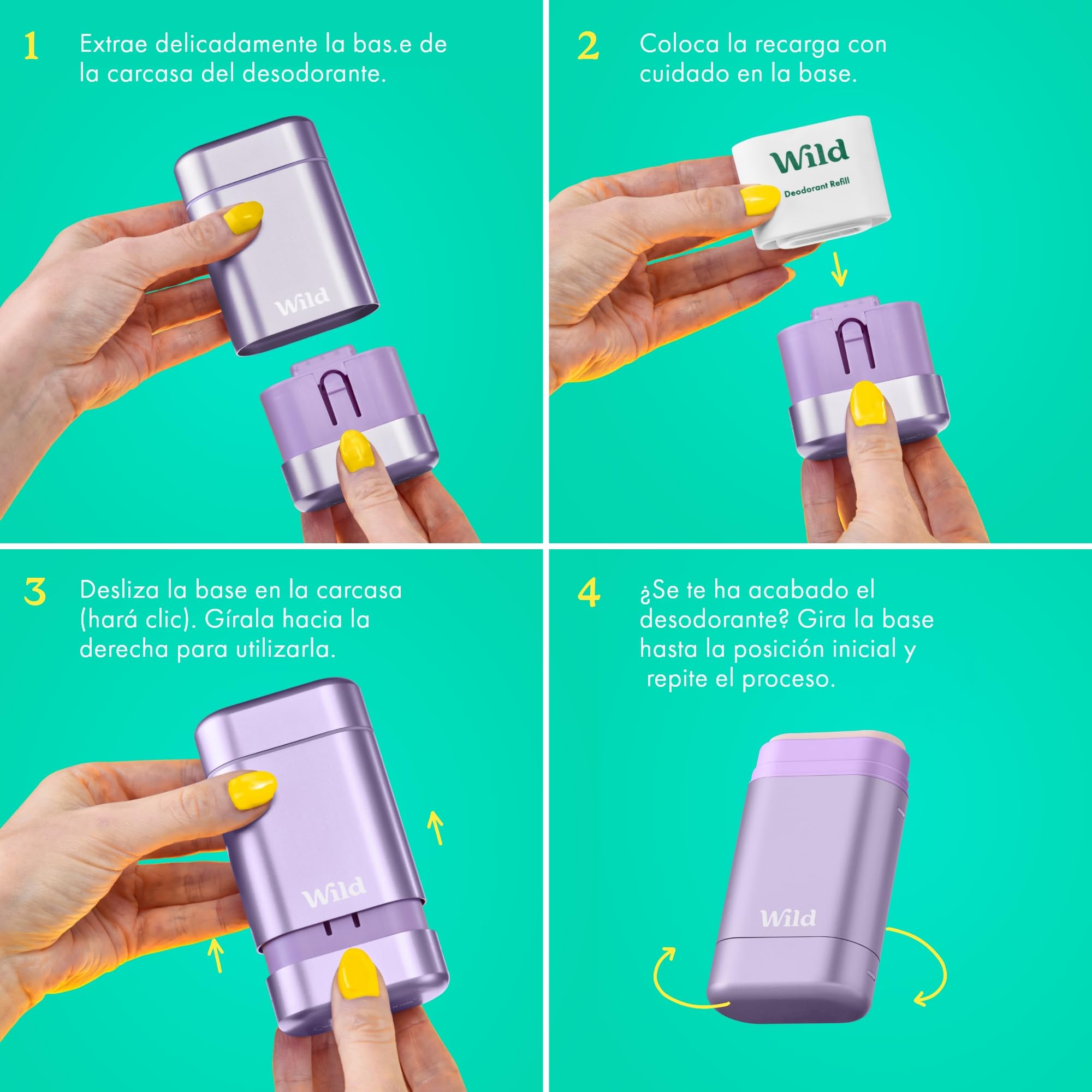 1 Extrae delicadamente la bas.e de la carcasa del desodorante.

Wild

2 Coloca la recarga con cuidado en la base.

Wild
Deodorant Refill

3 Desliza la base en la carcasa (hará clic). Gírala hacia la derecha para utilizarla.

Wild

4 ¿Se te ha acabado el desodorante? Gira la base hasta la posición inicial y repite el proceso.

Wild