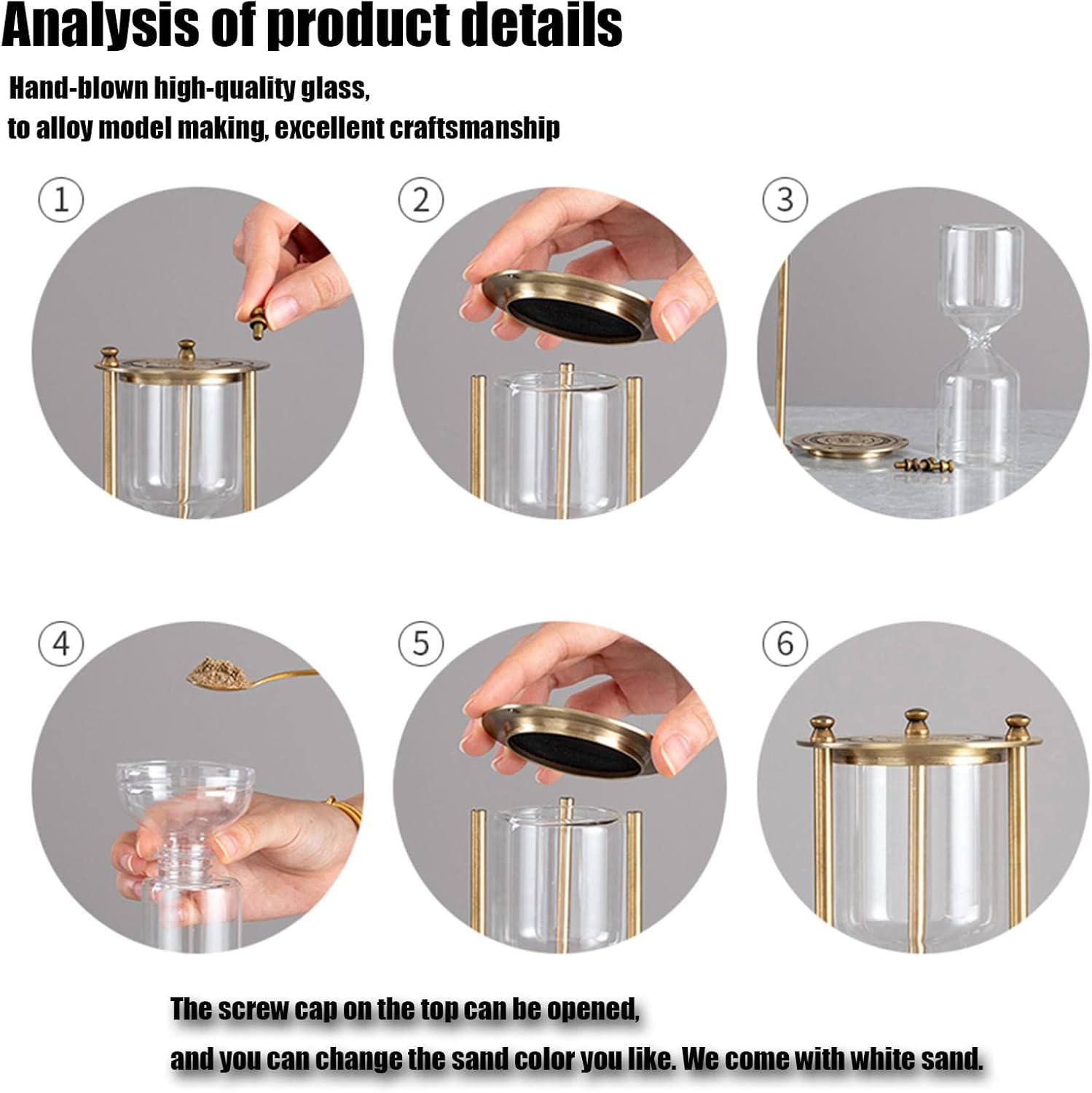 Analysis of product details

Hand-blown high-quality glass,
to alloy model making, excellent craftsmanship

①

②

③

④

⑤

⑥

The screw cap on the top can be opened,
and you can change the sand color you like. We come with white sand.