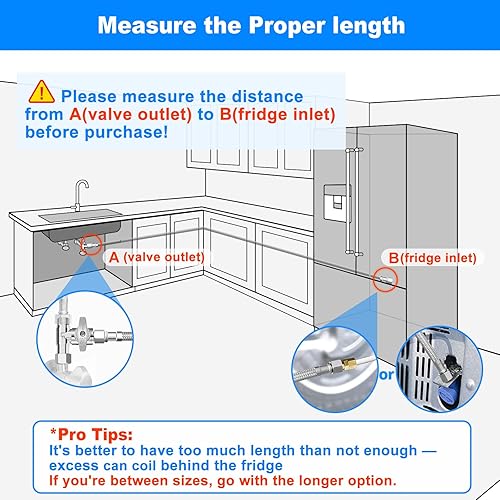 Measure the Proper length

Please measure the distance from A(valve outlet) to B(fridge inlet) before purchase!

A (valve outlet)

B(fridge inlet)

or

*Pro Tips:
It's better to have too much length than not enough — excess can coil behind the fridge
If you're between sizes, go with the longer option.