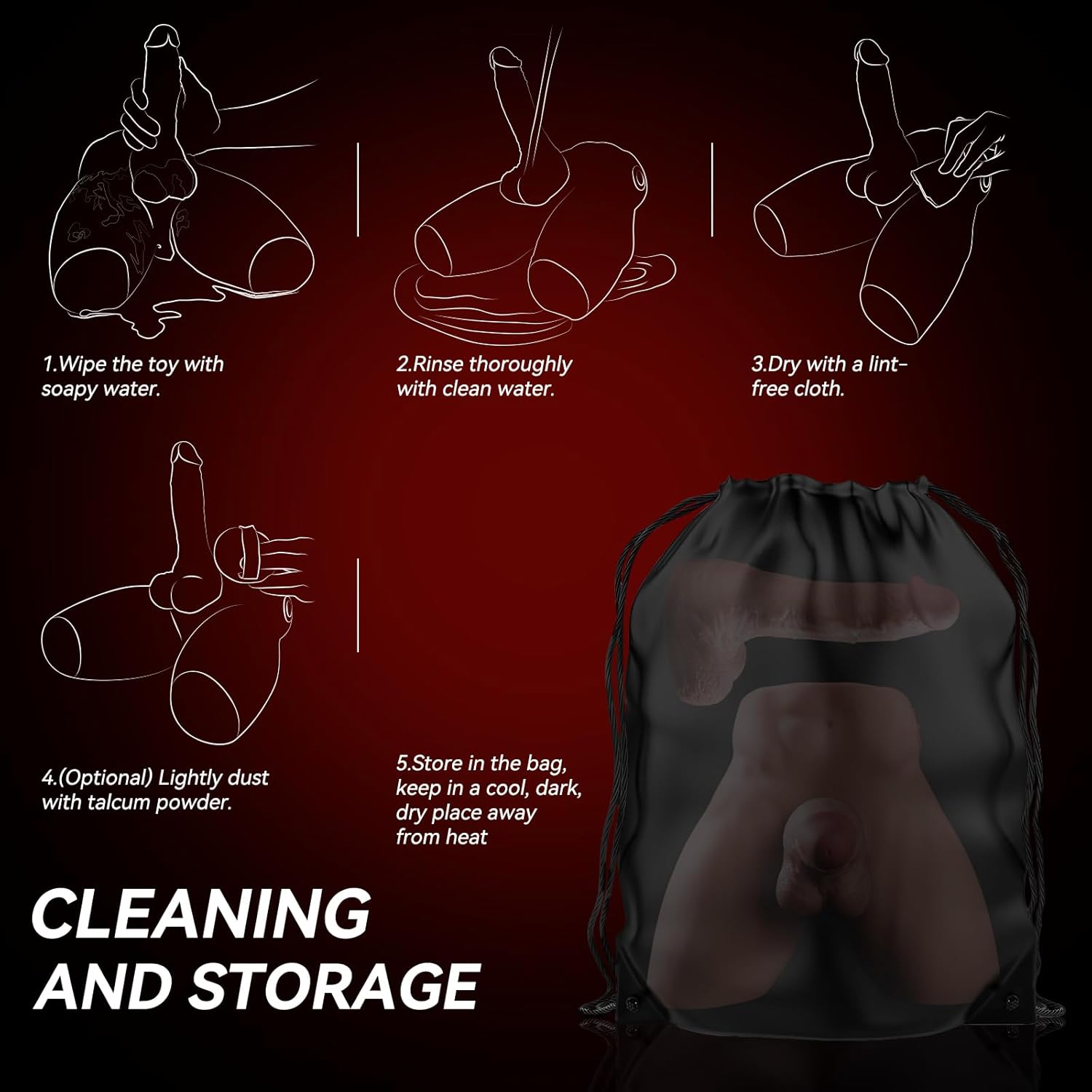 1.Wipe the toy with soapy water.

2.Rinse thoroughly with clean water.

3.Dry with a lint-free cloth.

4.(Optional) Lightly dust with talcum powder.

5.Store in the bag, keep in a cool, dark, dry place away from heat

CLEANING AND STORAGE