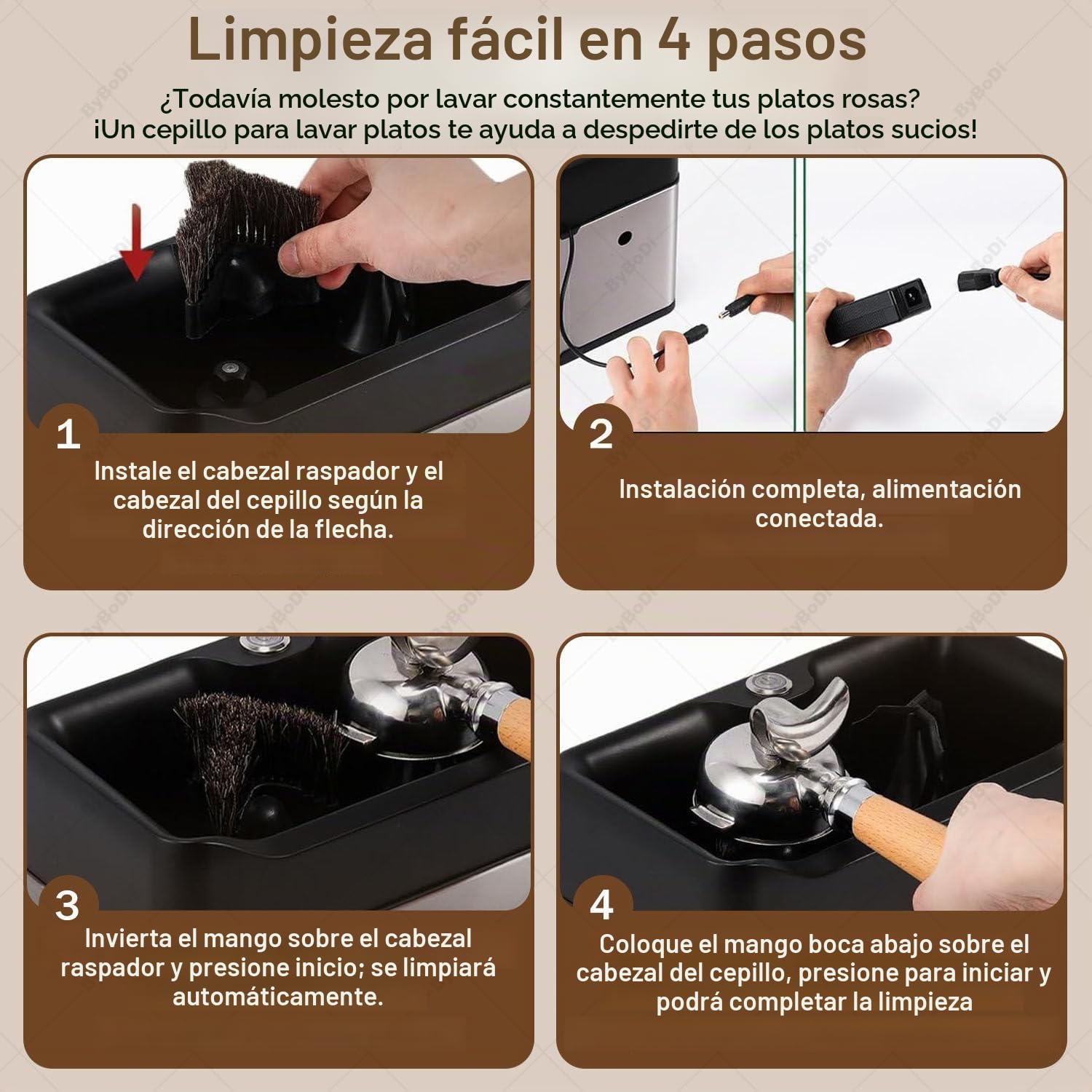 Limpieza fácil en 4 pasos

¿Todavía molesto por lavar constantemente tus platos rosas? ¡Un cepillo para lavar platos te ayuda a despedirte de los platos sucios!

1

Instale el cabezal raspador y el cabezal del cepillo según la dirección de la flecha.

2

Instalación completa, alimentación conectada.

3

Invierta el mango sobre el cabezal raspador y presione inicio; se limpiará automáticamente.

4

Coloque el mango boca abajo sobre el cabezal del cepillo, presione para iniciar y podrá completar la limpieza

ByBoDi