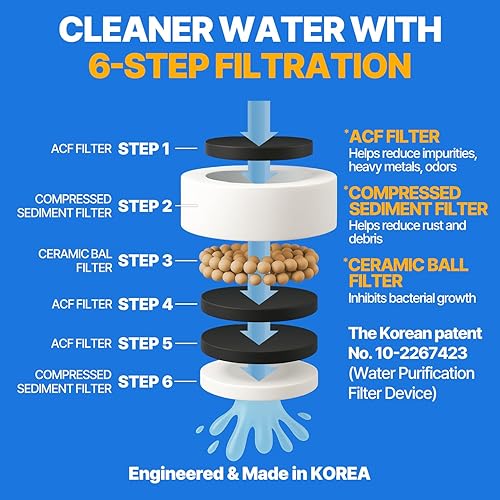 CLEANER WATER WITH
6-STEP FILTRATION

ACF FILTER STEP 1

COMPRESSED SEDIMENT FILTER STEP 2

CERAMIC BAL FILTER STEP 3

ACF FILTER STEP 4

ACF FILTER STEP 5

COMPRESSED SEDIMENT FILTER STEP 6

*ACF FILTER
Helps reduce impurities, heavy metals, odors

*COMPRESSED SEDIMENT FILTER
Helps reduce rust and debris

*CERAMIC BALL FILTER
Inhibits bacterial growth

The Korean patent No. 10-2267423
(Water Purification Filter Device)

Engineered & Made in KOREA