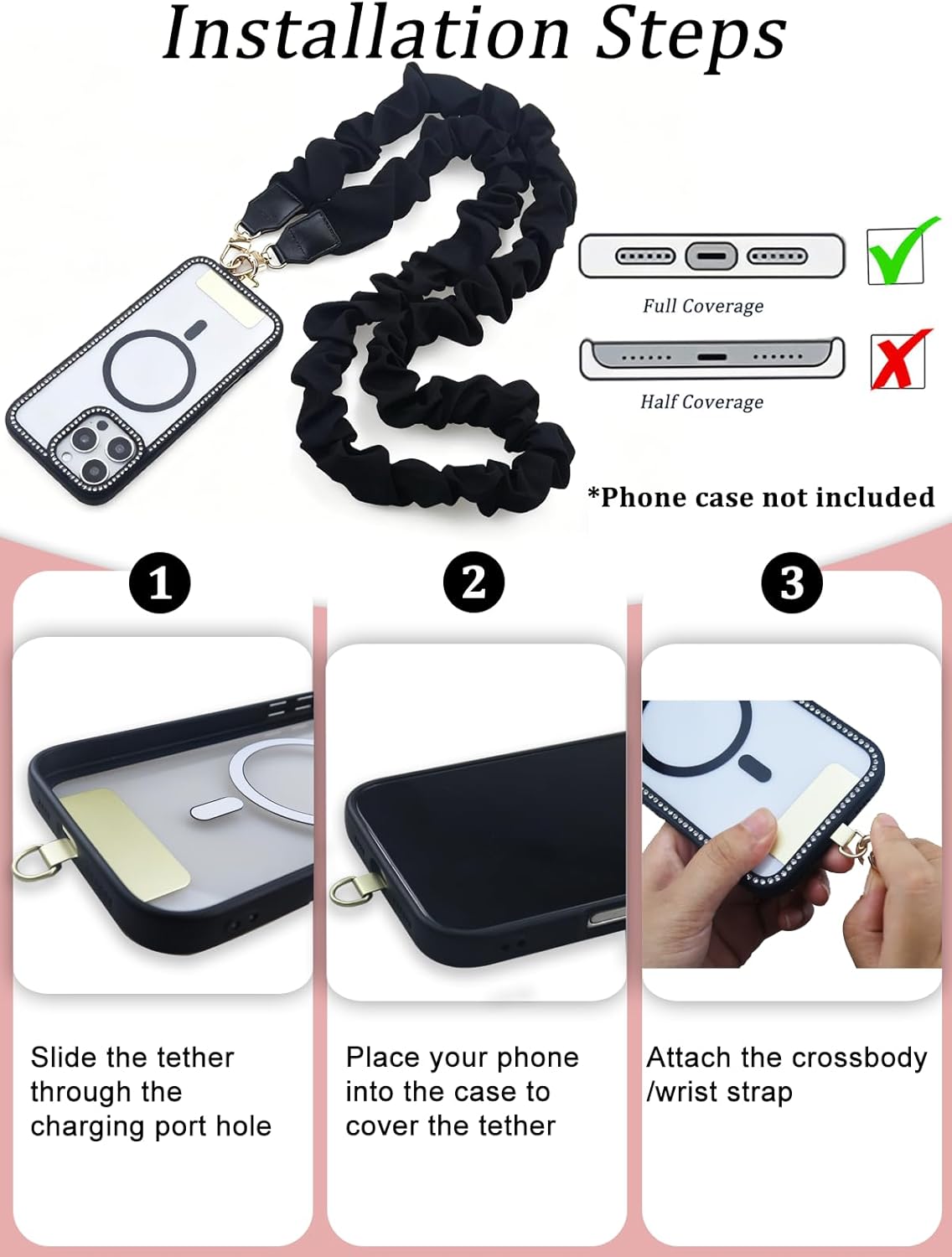 Installation Steps

Full Coverage

Half Coverage

*Phone case not included

1

Slide the tether through the charging port hole

2

Place your phone into the case to cover the tether

3

Attach the crossbody /wrist strap