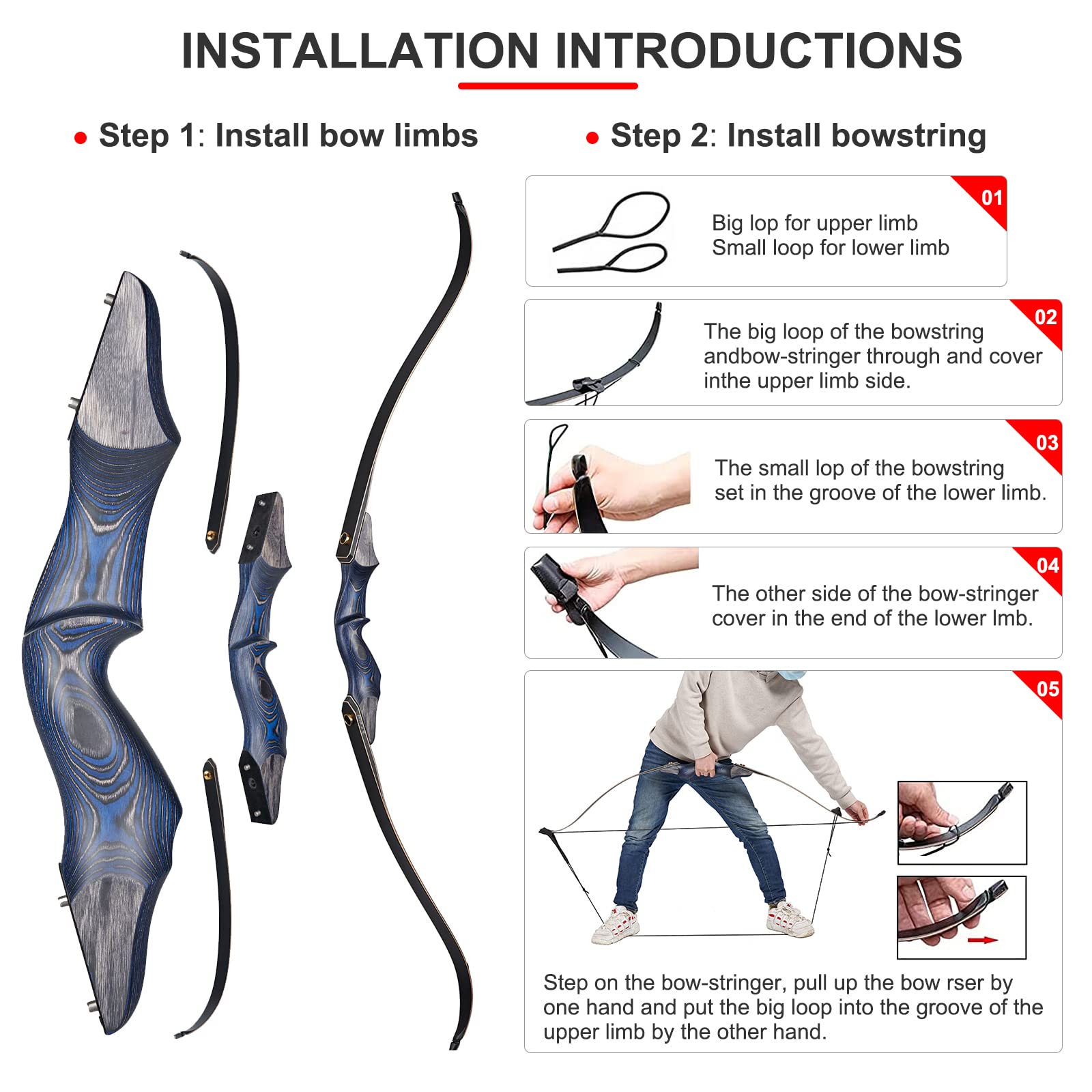 INSTALLATION INTRODUCTIONS

Step 1: Install bow limbs

Step 2: Install bowstring

01

Big lop for upper limb
Small loop for lower limb

02

The big loop of the bowstring andbow-stringer through and cover inthe upper limb side.

03

The small lop of the bowstring set in the groove of the lower limb.

04

The other side of the bow-stringer cover in the end of the lower lmb.

05

Step on the bow-stringer, pull up the bow rser by one hand and put the big loop into the groove of the upper limb by the other hand.