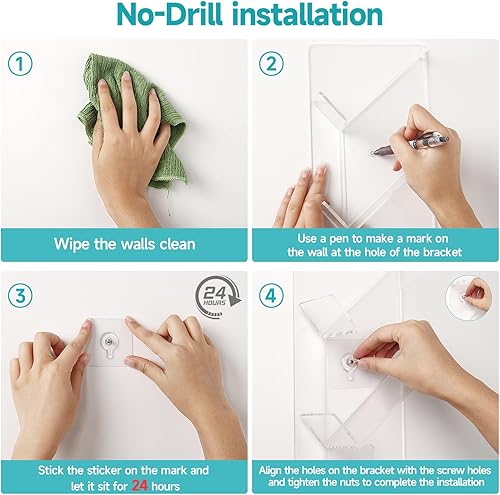 No-Drill installation

1

Wipe the walls clean

2

Use a pen to make a mark on the wall at the hole of the bracket

3

24 HOURS

Stick the sticker on the mark and let it sit for 24 hours

4

Align the holes on the bracket with the screw holes and tighten the nuts to complete the installation