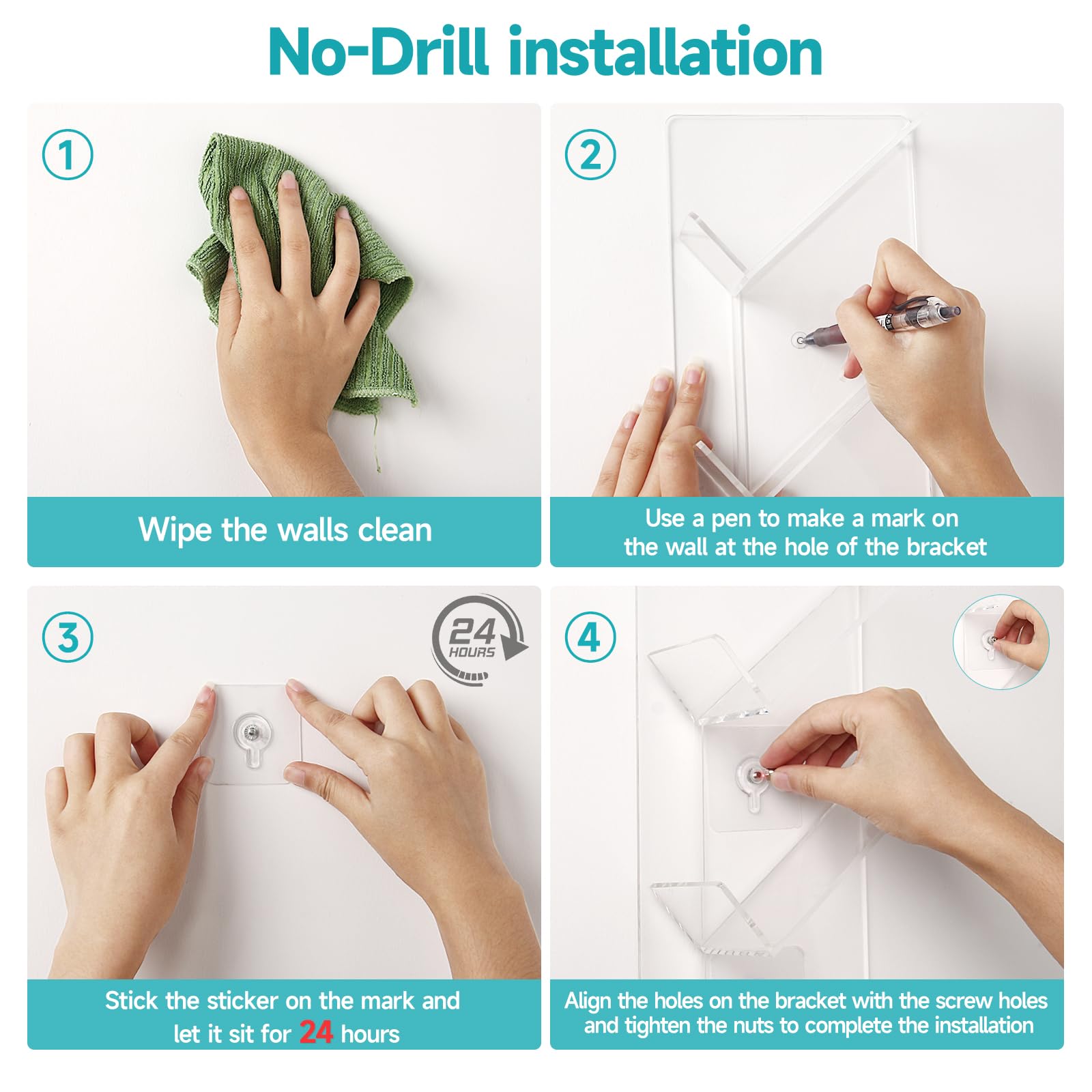 No-Drill installation

①

Wipe the walls clean

②

Use a pen to make a mark on the wall at the hole of the bracket

③

24 HOURS

Stick the sticker on the mark and let it sit for 24 hours

④

Align the holes on the bracket with the screw holes and tighten the nuts to complete the installation