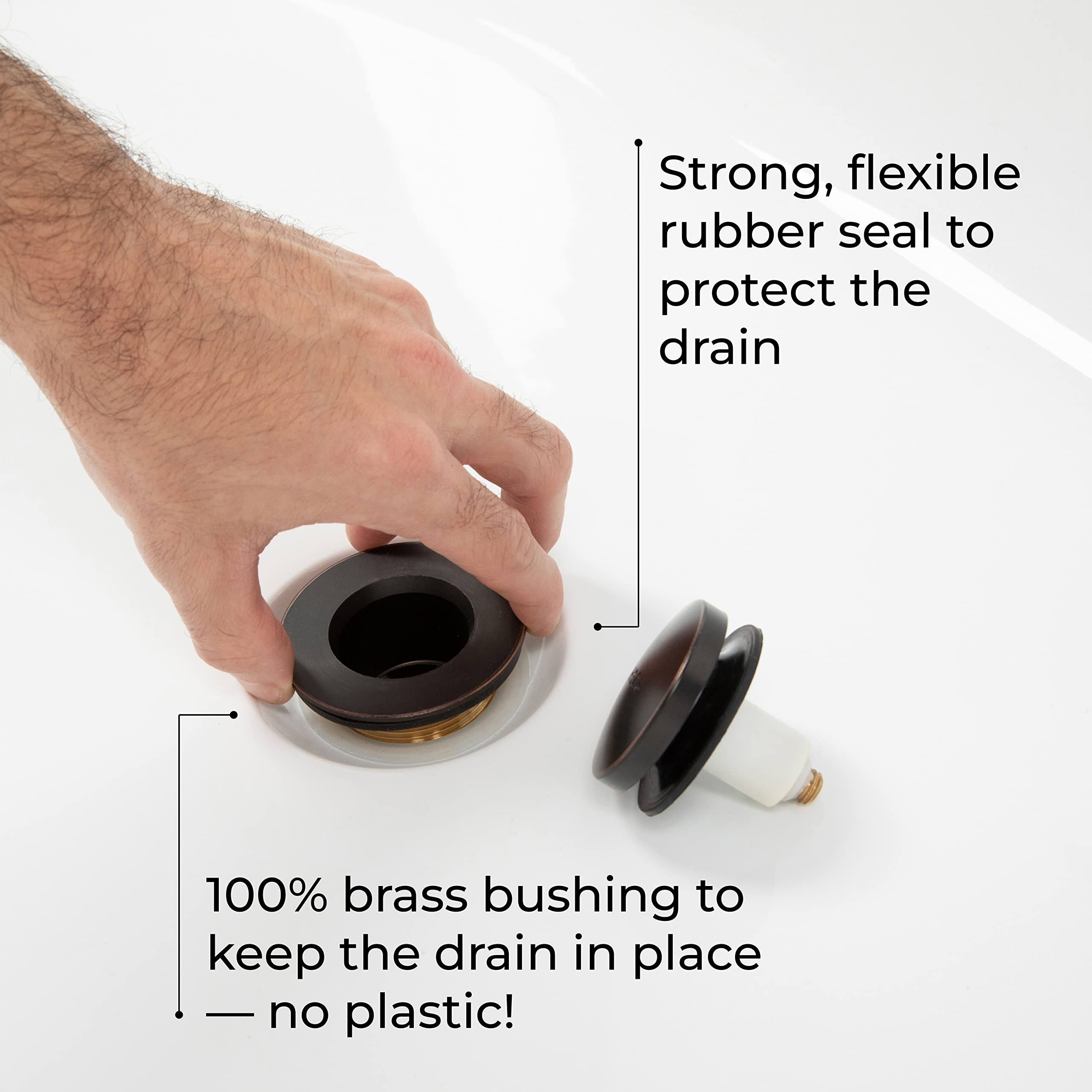 Strong, flexible rubber seal to protect the drain

100% brass bushing to keep the drain in place — no plastic!