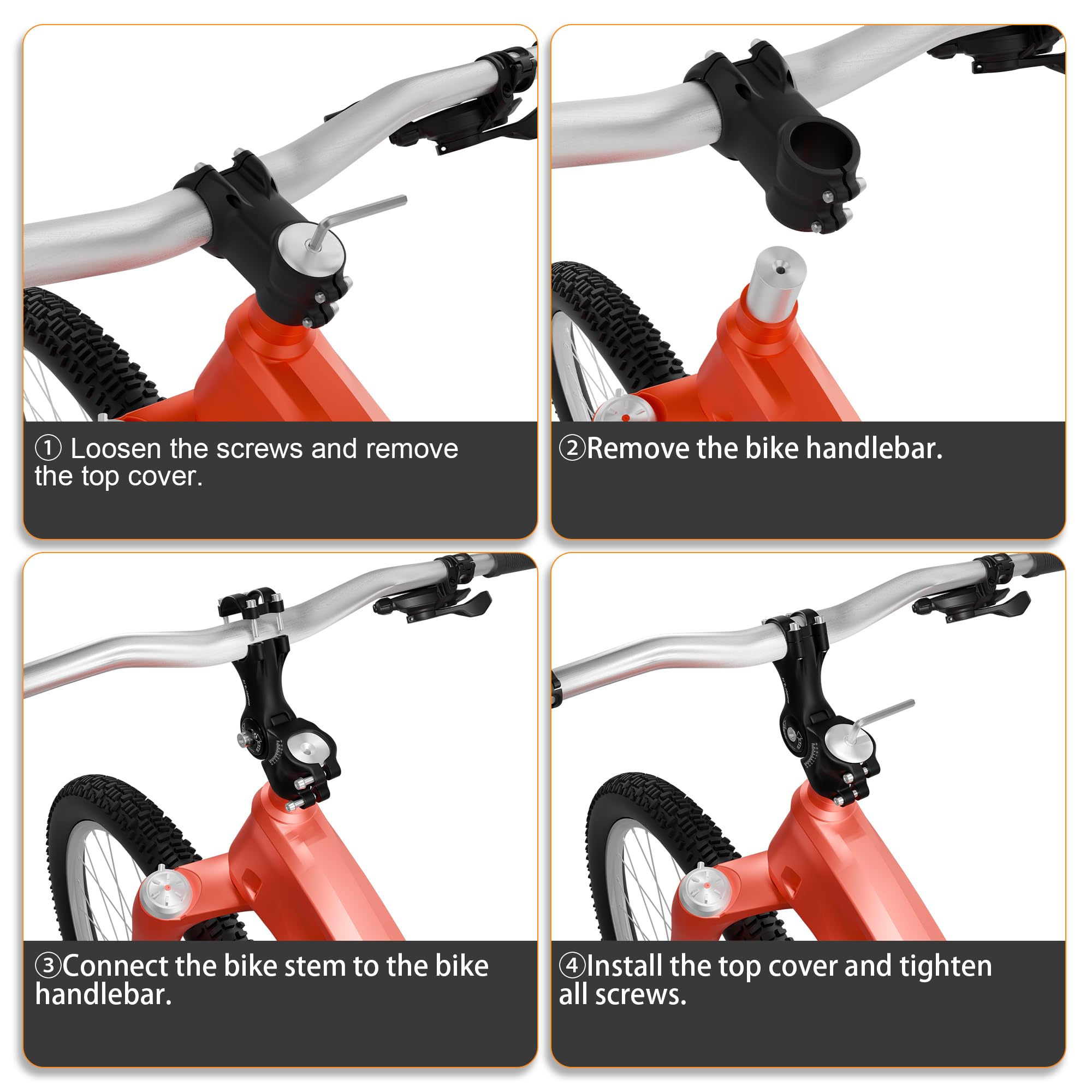 ① Loosen the screws and remove the top cover.

②Remove the bike handlebar.

③Connect the bike stem to the bike handlebar.

④Install the top cover and tighten all screws.