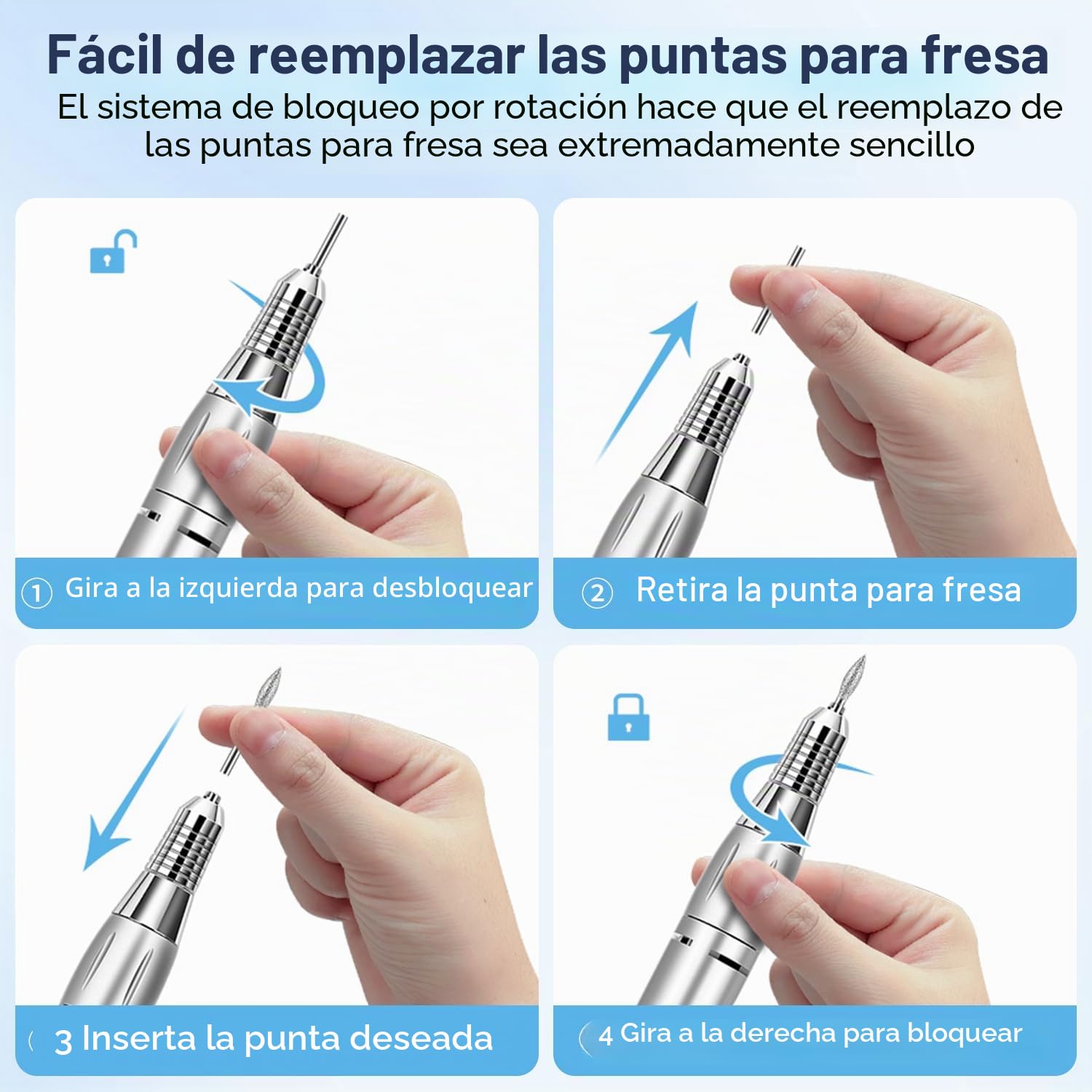 Fácil de reemplazar las puntas para fresa

El sistema de bloqueo por rotación hace que el reemplazo de las puntas para fresa sea extremadamente sencillo

① Gira a la izquierda para desbloquear

② Retira la punta para fresa

3 Inserta la punta deseada

4 Gira a la derecha para bloquear