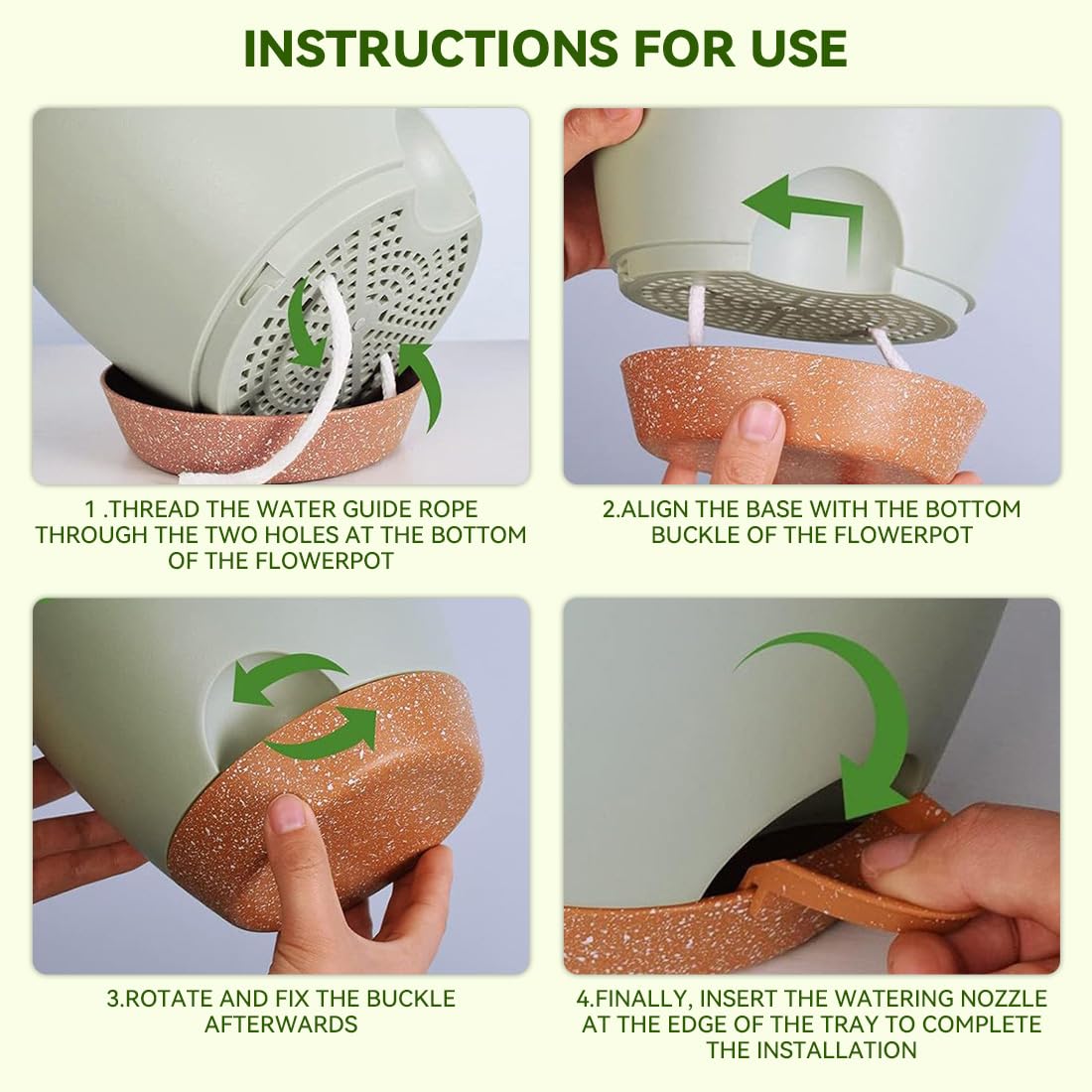 INSTRUCTIONS FOR USE

1 .THREAD THE WATER GUIDE ROPE THROUGH THE TWO HOLES AT THE BOTTOM OF THE FLOWERPOT

2.ALIGN THE BASE WITH THE BOTTOM BUCKLE OF THE FLOWERPOT

3.ROTATE AND FIX THE BUCKLE AFTERWARDS

4.FINALLY, INSERT THE WATERING NOZZLE AT THE EDGE OF THE TRAY TO COMPLETE THE INSTALLATION