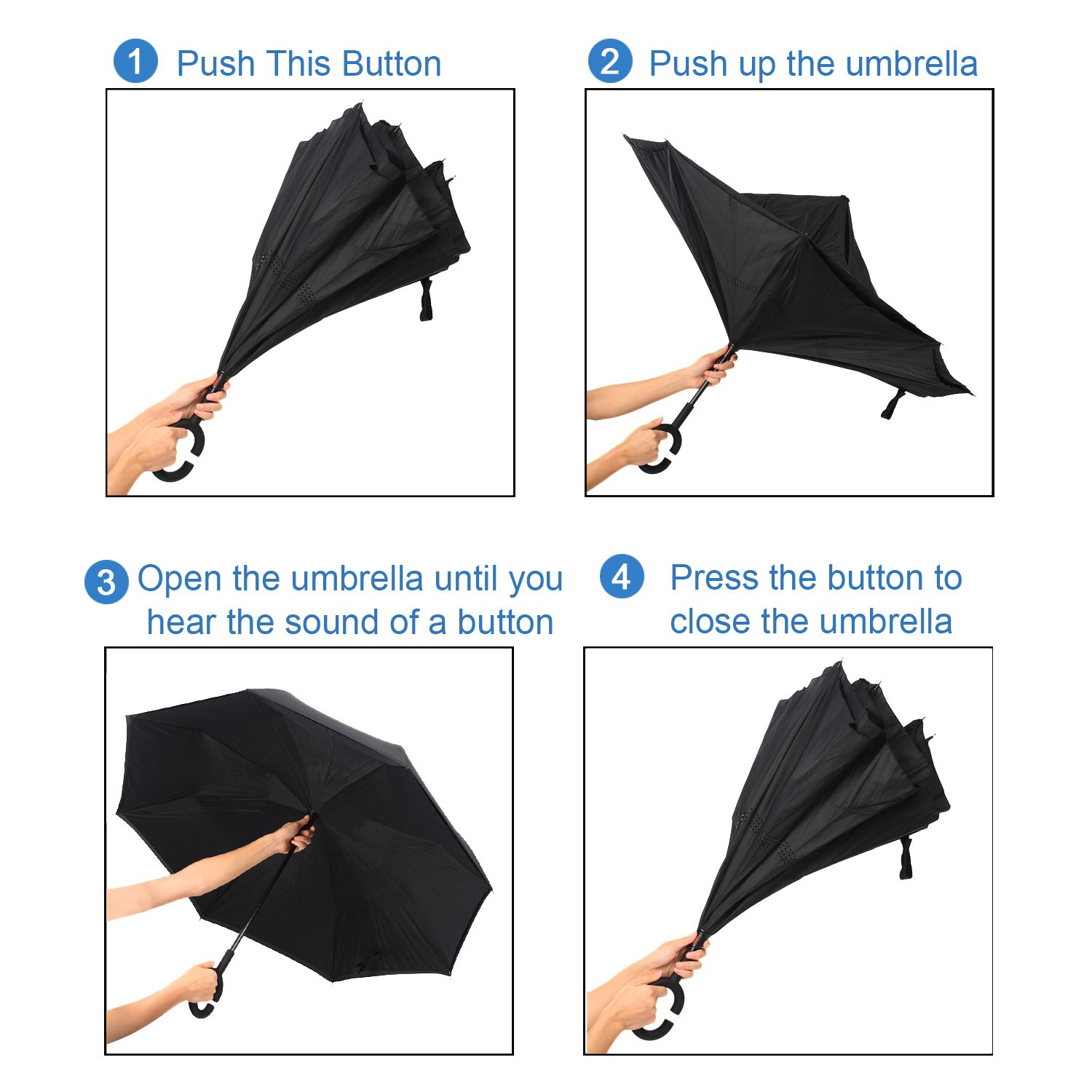 1 Push This Button

2 Push up the umbrella

3 Open the umbrella until you hear the sound of a button

4 Press the button to close the umbrella