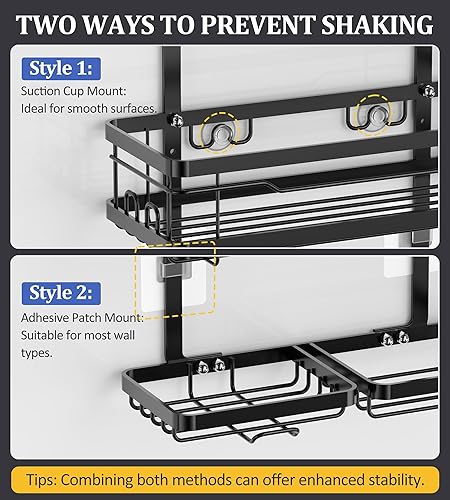 TWO WAYS TO PREVENT SHAKING

Style 1:

Suction Cup Mount: Ideal for smooth surfaces.

Style 2:

Adhesive Patch Mount: Suitable for most wall types.

Tips: Combining both methods can offer enhanced stability.