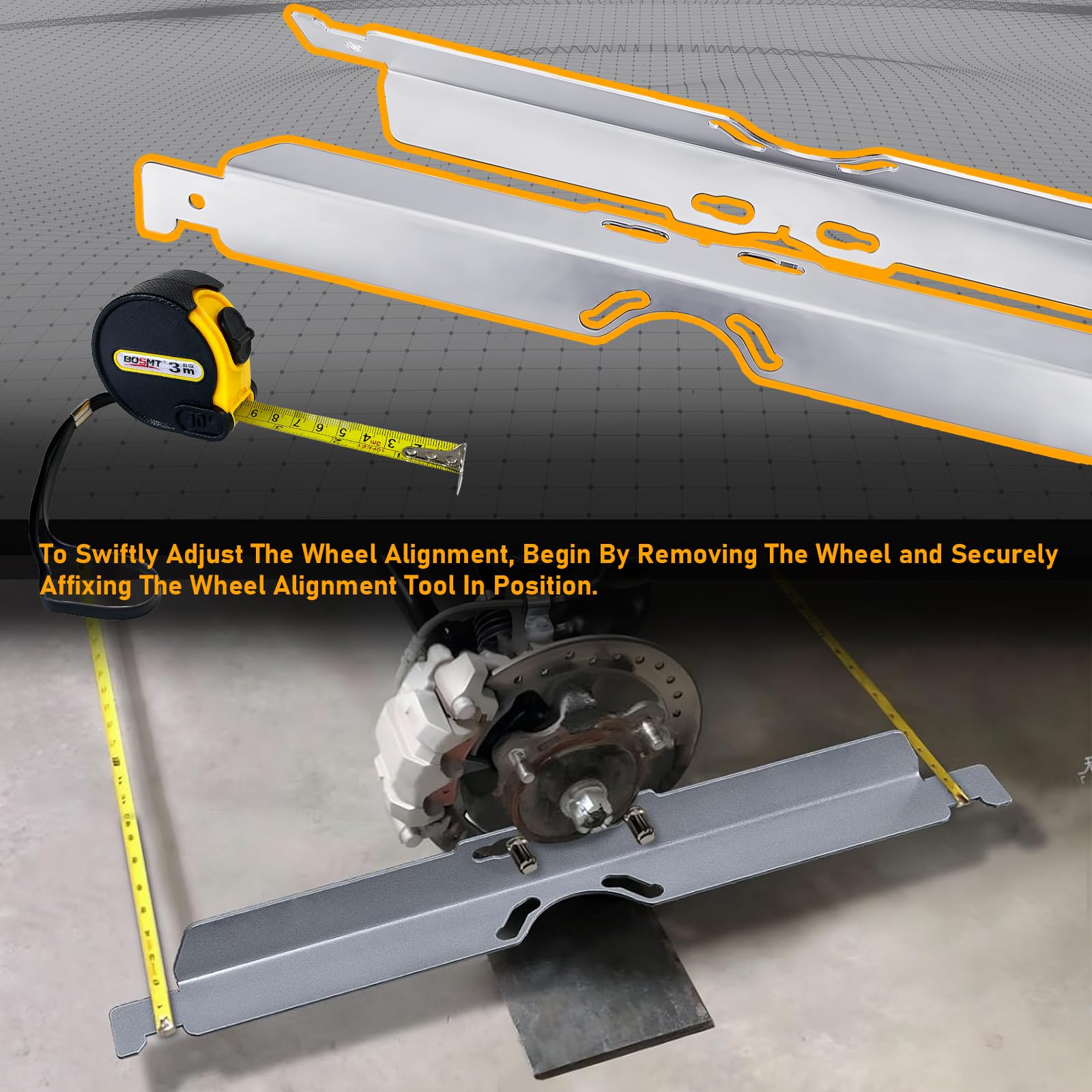 BOSMT 3m

10'

9 8 7 6 5 4 3

To Swiftly Adjust The Wheel Alignment, Begin By Removing The Wheel and Securely Affixing The Wheel Alignment Tool In Position.