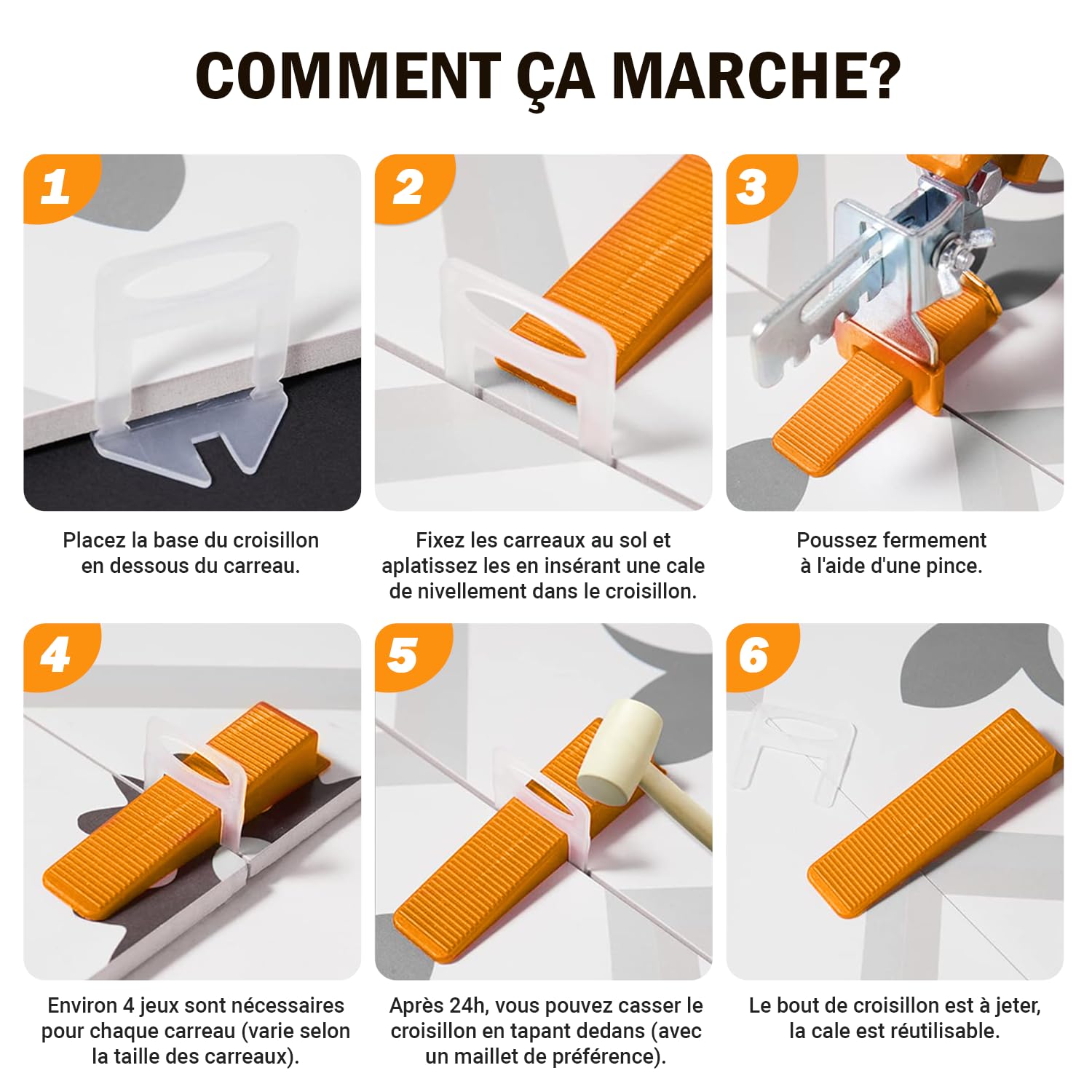 COMMENT ÇA MARCHE?

1

Placez la base du croisillon en dessous du carreau.

2

Fixez les carreaux au sol et aplatissez les en insérant une cale de nivellement dans le croisillon.

3

Poussez fermement à l'aide d'une pince.

4

Environ 4 jeux sont nécessaires pour chaque carreau (varie selon la taille des carreaux).

5

Après 24h, vous pouvez casser le croisillon en tapant dedans (avec un maillet de préférence).

6

Le bout de croisillon est à jeter, la cale est réutilisable.