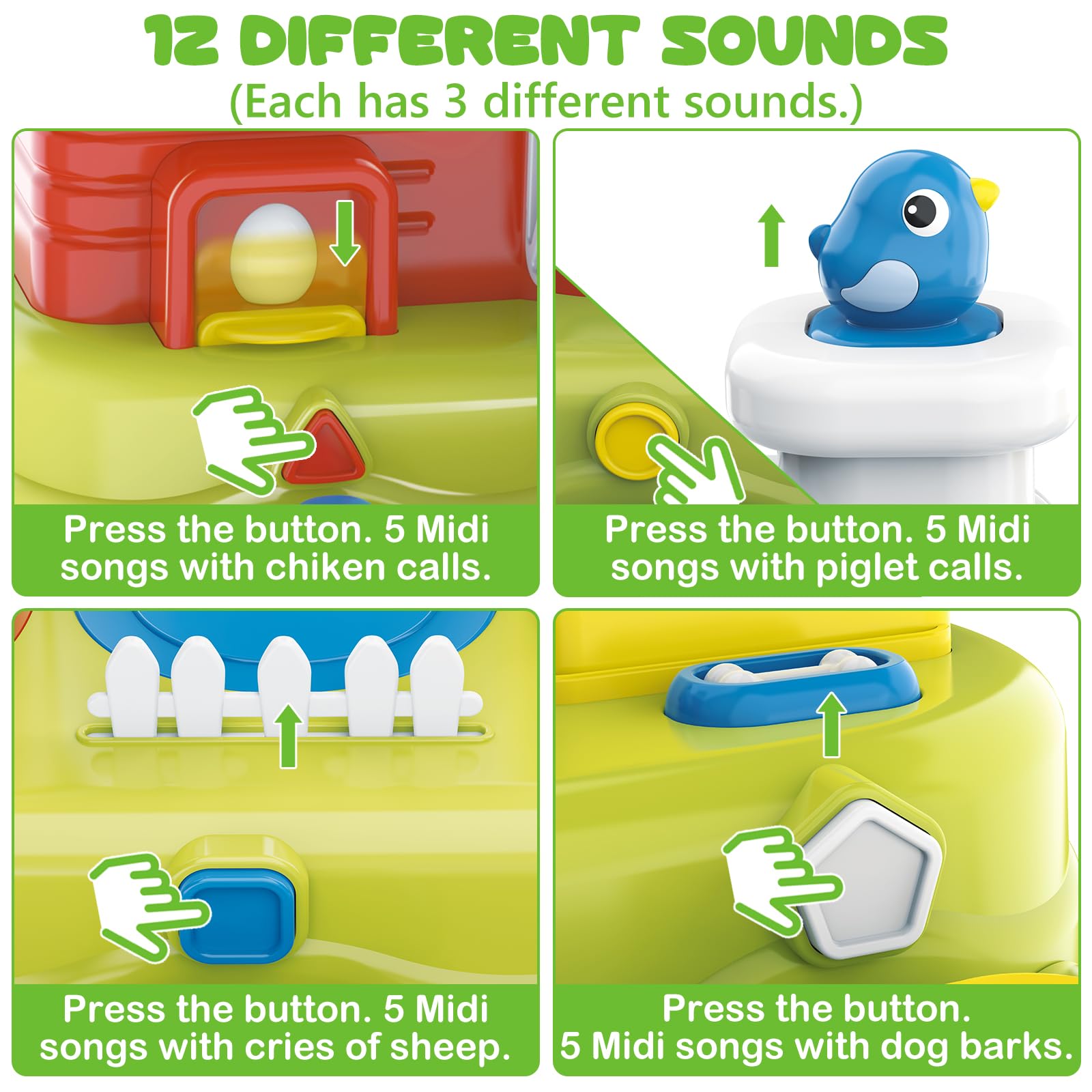 12 DIFFERENT SOUNDS
(Each has 3 different sounds.)

Press the button. 5 Midi songs with chiken calls.

Press the button. 5 Midi songs with piglet calls.

Press the button. 5 Midi songs with cries of sheep.

Press the button.
5 Midi songs with dog barks.