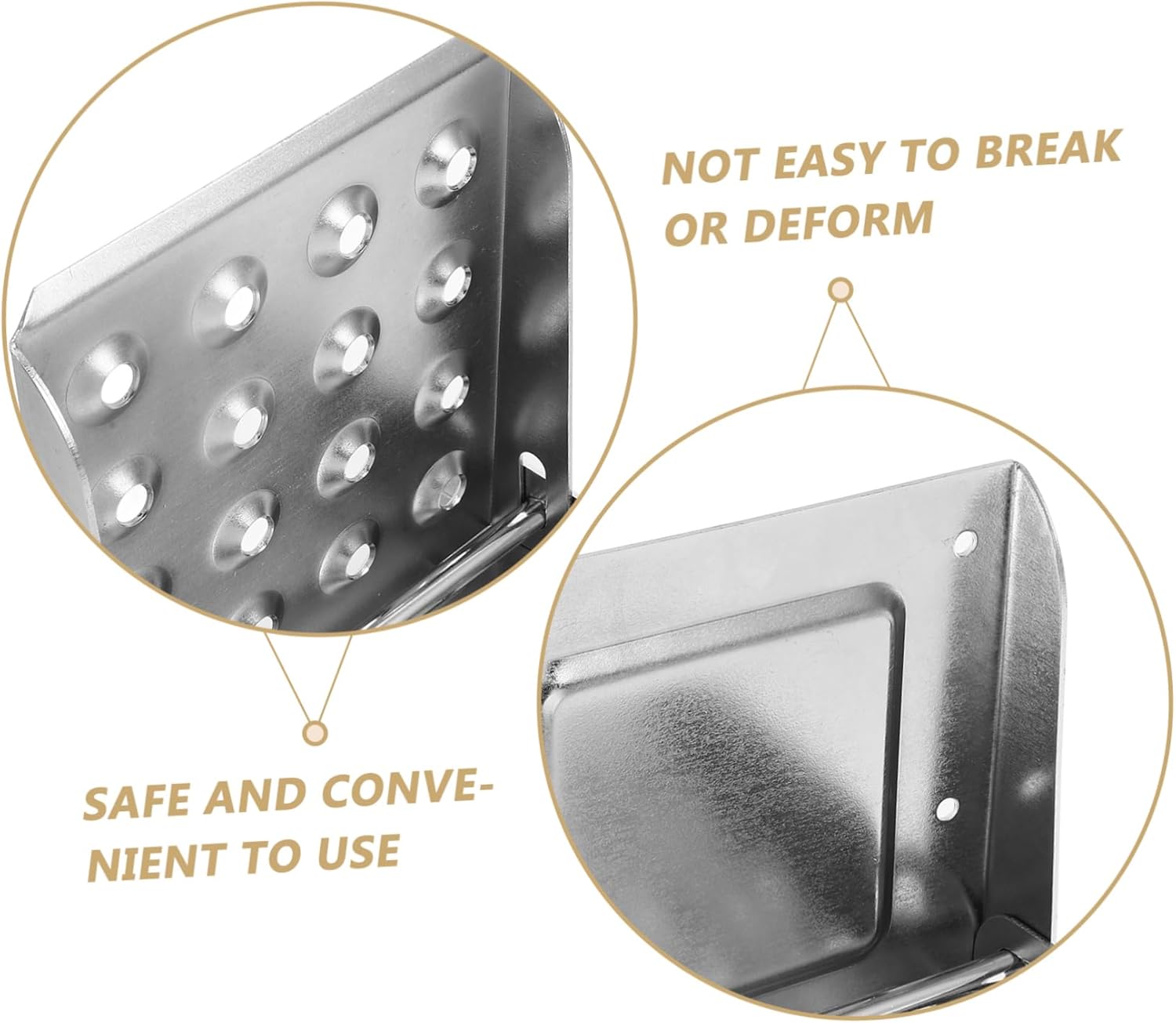 NOT EASY TO BREAK OR DEFORM

SAFE AND CONVENIENT TO USE