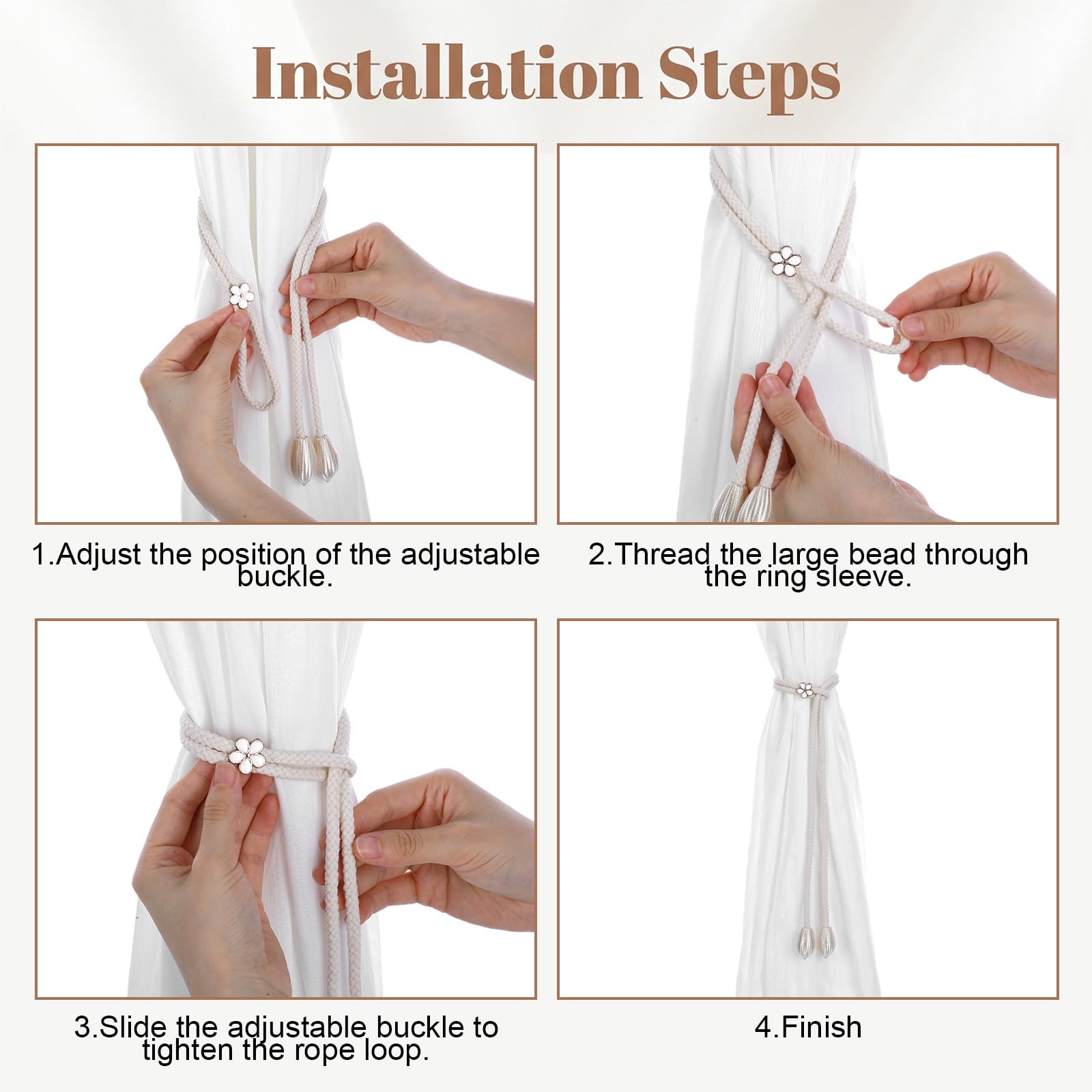 Installation Steps

1.Adjust the position of the adjustable buckle.

2.Thread the large bead through the ring sleeve.

3.Slide the adjustable buckle to tighten the rope loop.

4.Finish