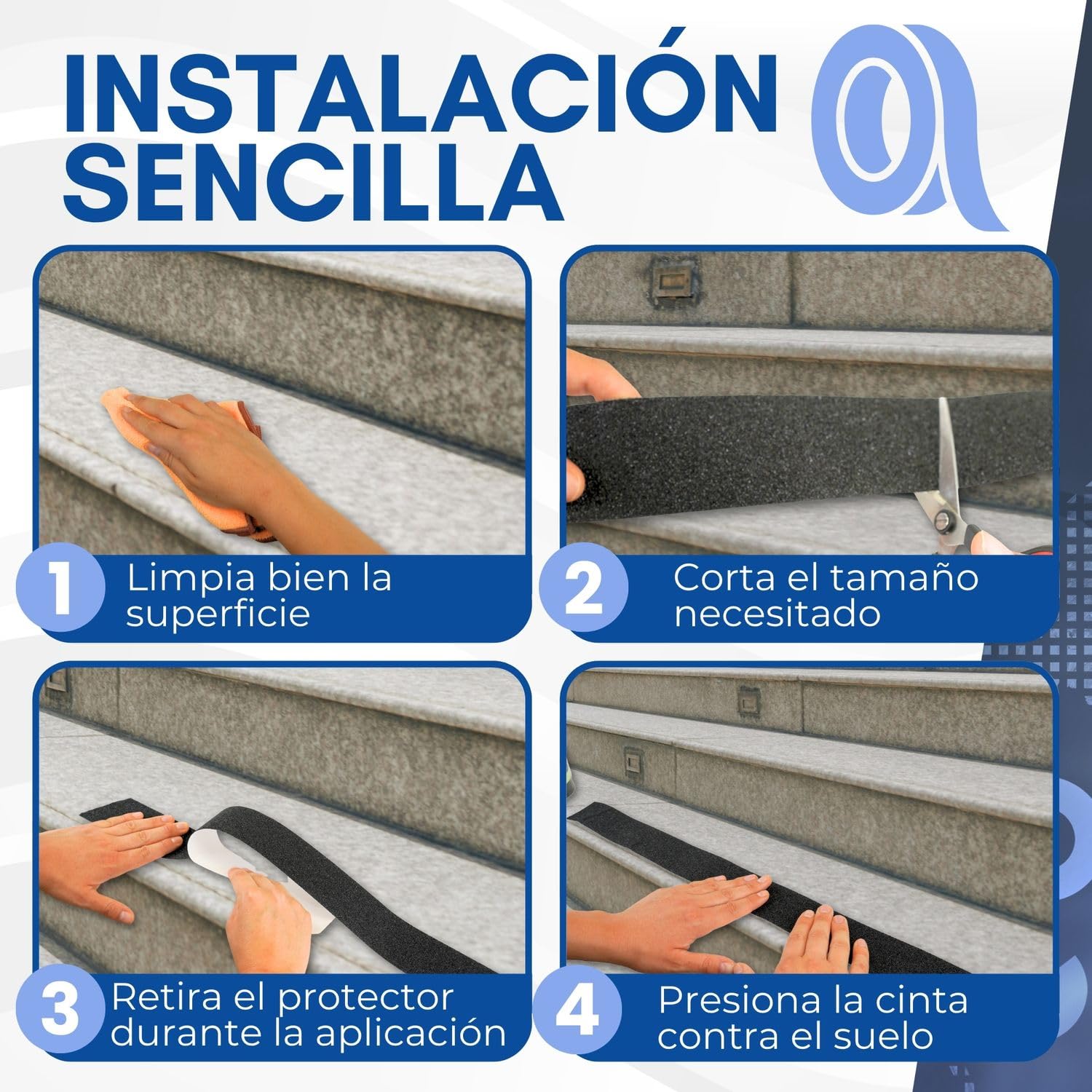 INSTALACIÓN SENCILLA

1 Limpia bien la superficie

2 Corta el tamaño necesitado

3 Retira el protector durante la aplicación

4 Presiona la cinta contra el suelo