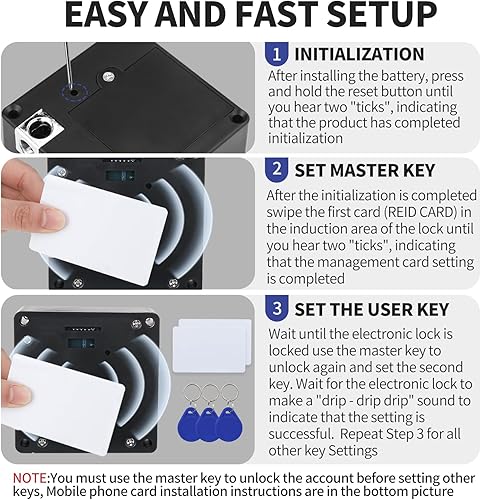 EASY AND FAST SETUP

1 INITIALIZATION

After installing the battery, press and hold the reset button until you hear two "ticks", indicating that the product has completed initialization

2 SET MASTER KEY

After the initialization is completed swipe the first card (REID CARD) in the induction area of the lock until you hear two "ticks", indicating that the management card setting is completed

3 SET THE USER KEY

Wait until the electronic lock is locked use the master key to unlock again and set the second key. Wait for the electronic lock to make a "drip - drip drip" sound to indicate that the setting is successful. Repeat Step 3 for all other key Settings

NOTE:You must use the master key to unlock the account before setting other keys, Mobile phone card installation instructions are in the bottom picture