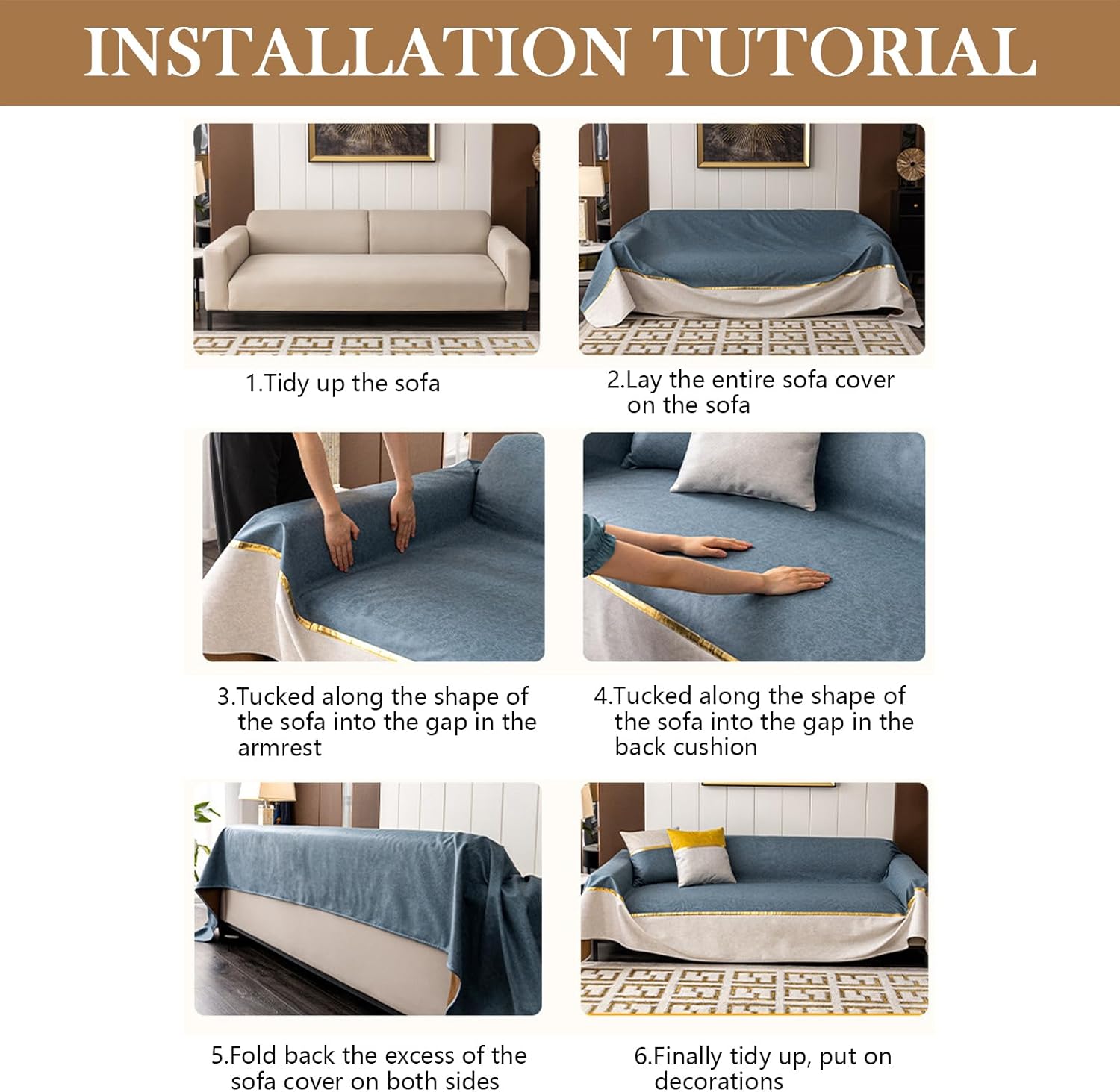 INSTALLATION TUTORIAL

1.Tidy up the sofa

2.Lay the entire sofa cover on the sofa

3.Tucked along the shape of the sofa into the gap in the armrest

4.Tucked along the shape of the sofa into the gap in the back cushion

5.Fold back the excess of the sofa cover on both sides

6.Finally tidy up, put on decorations