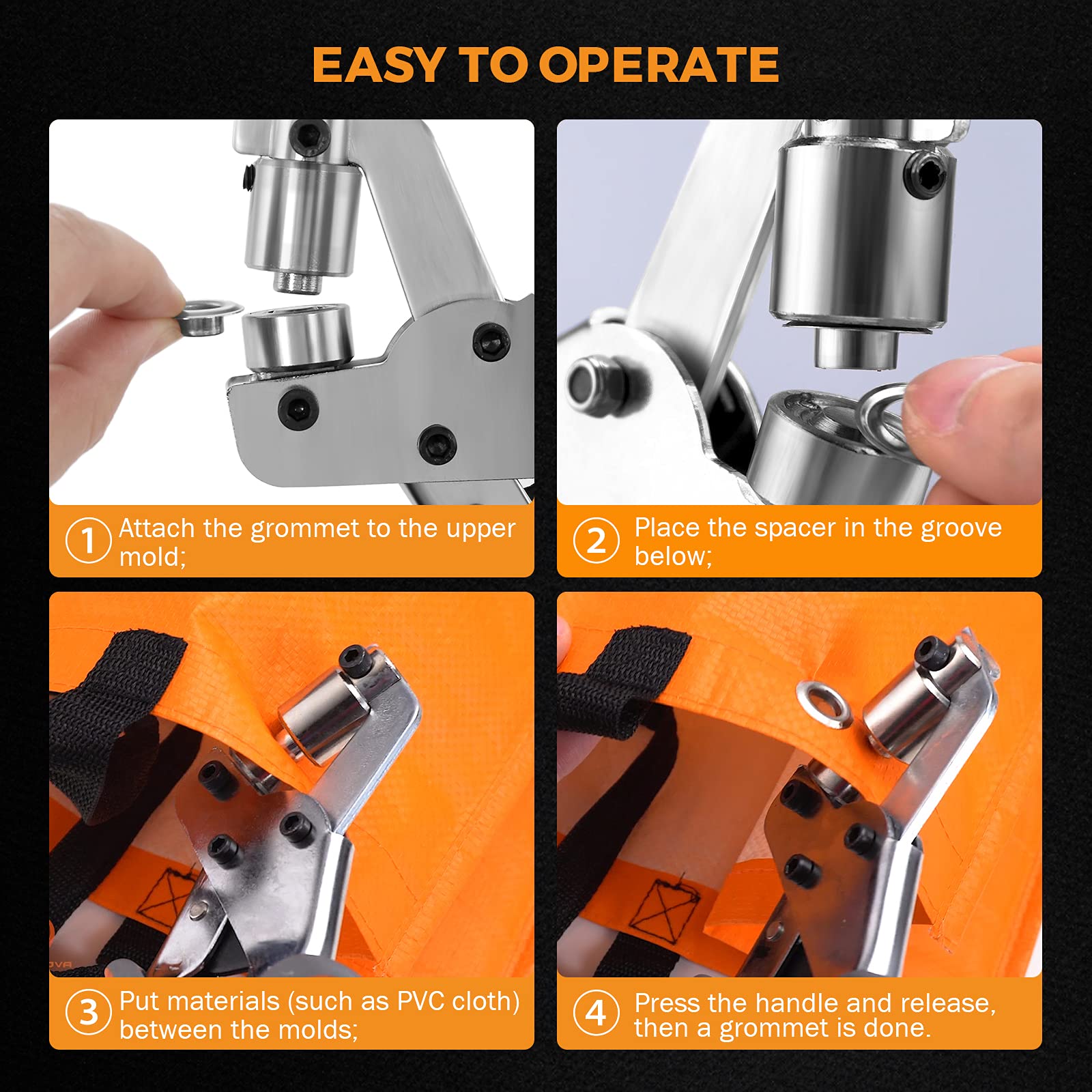 EASY TO OPERATE

1 Attach the grommet to the upper mold;

2 Place the spacer in the groove below;

3 Put materials (such as PVC cloth) between the molds;

4 Press the handle and release, then a grommet is done.