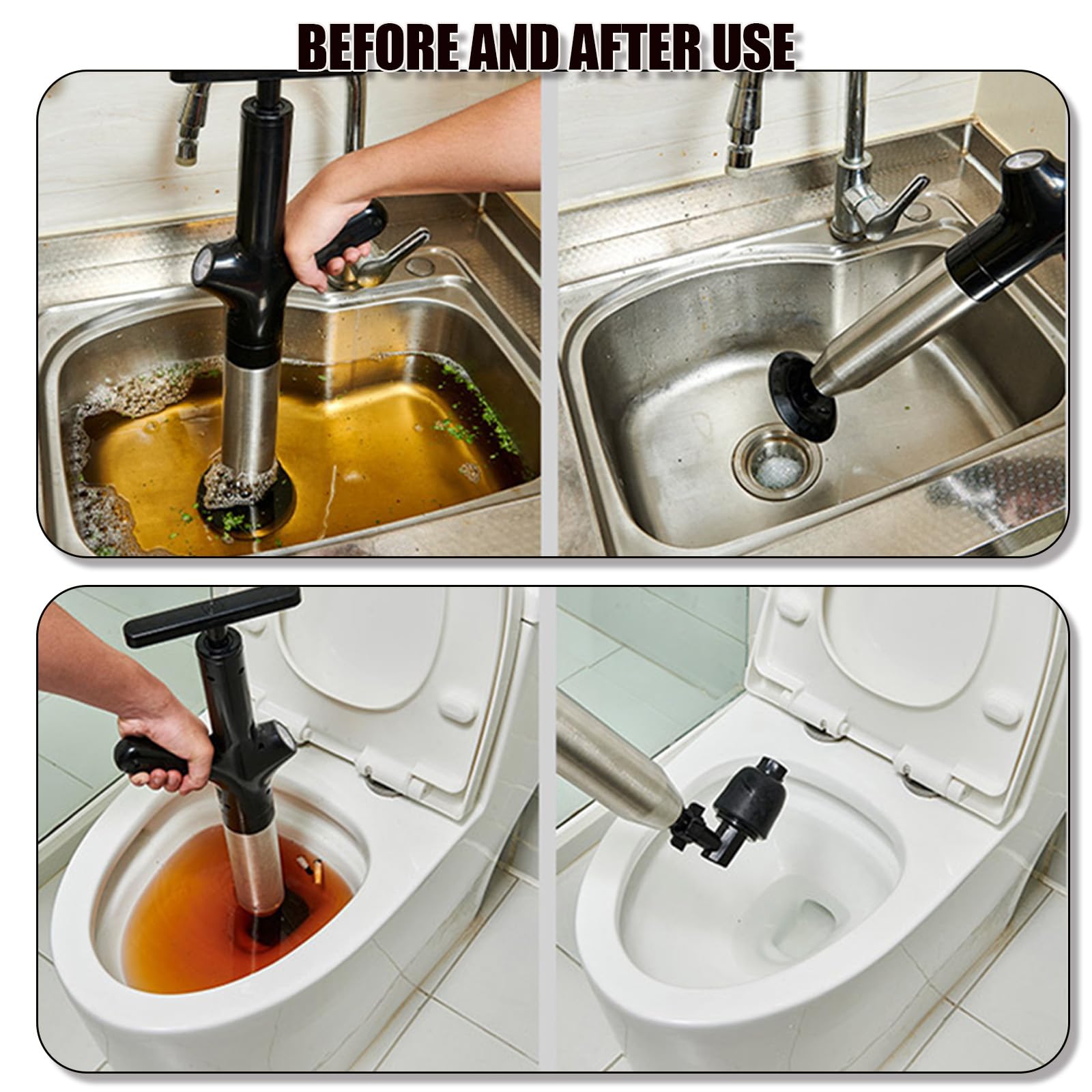 BEFORE AND AFTER USE