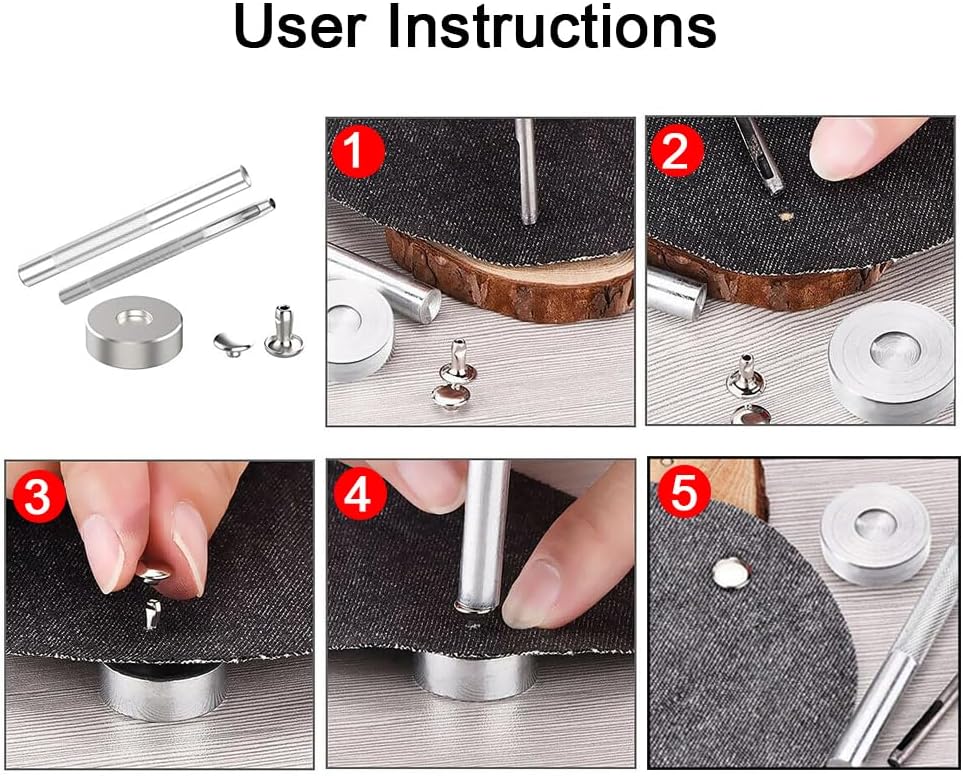 User Instructions

1

2

3

4

5