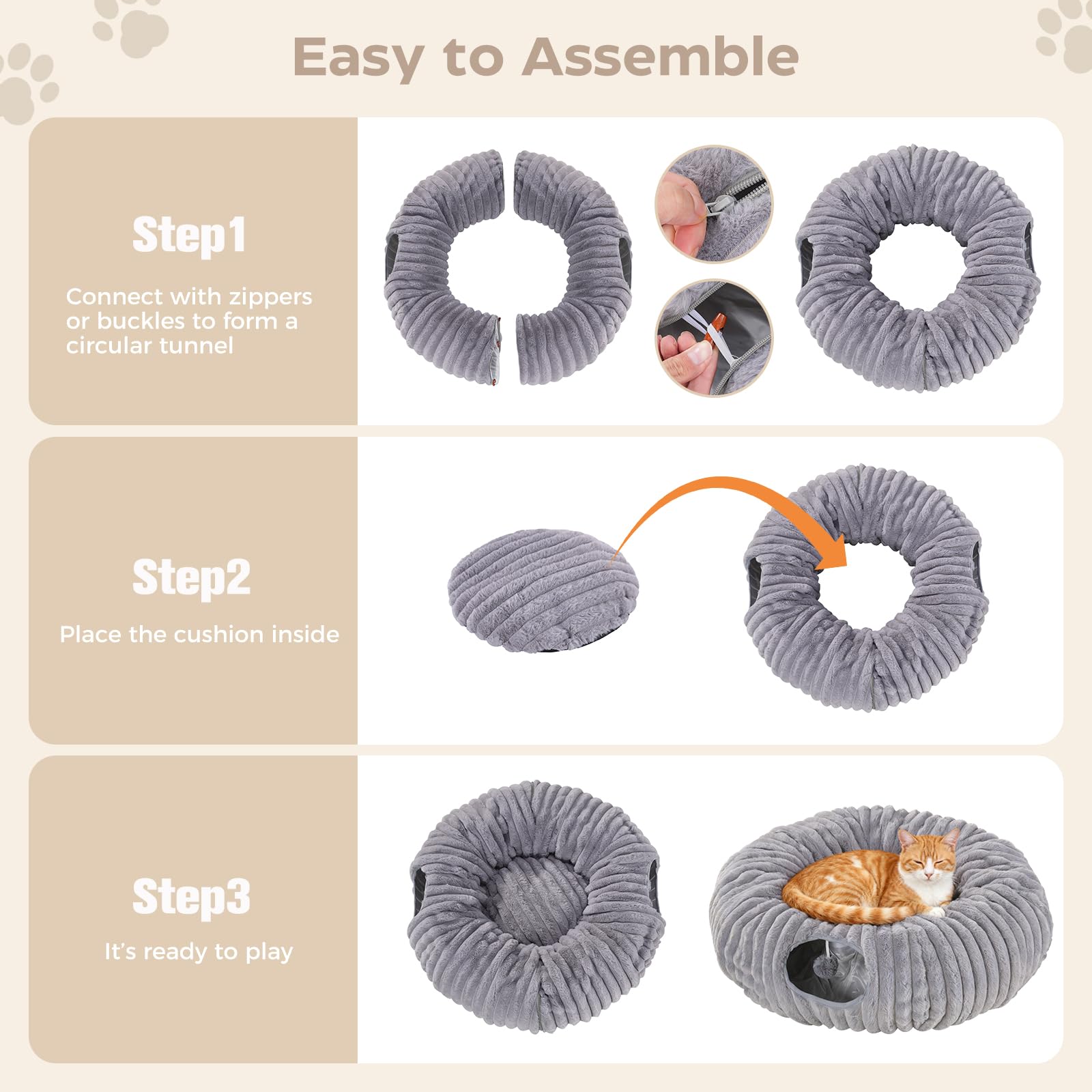 Easy to Assemble

Step1

Connect with zippers or buckles to form a circular tunnel

Step2

Place the cushion inside

Step3

It's ready to play