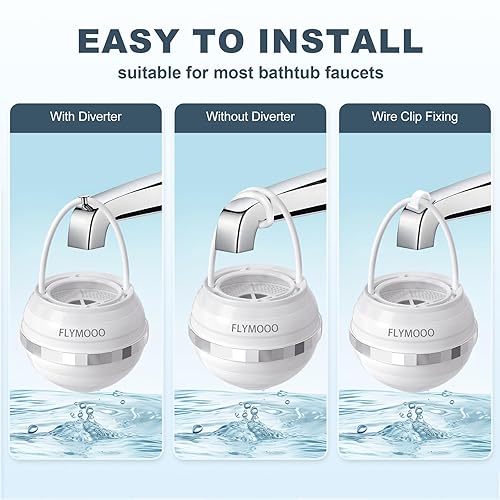 EASY TO INSTALL
suitable for most bathtub faucets

With Diverter

FLYMOOO

Without Diverter

FLYMOOO

Wire Clip Fixing

FLYMOOO