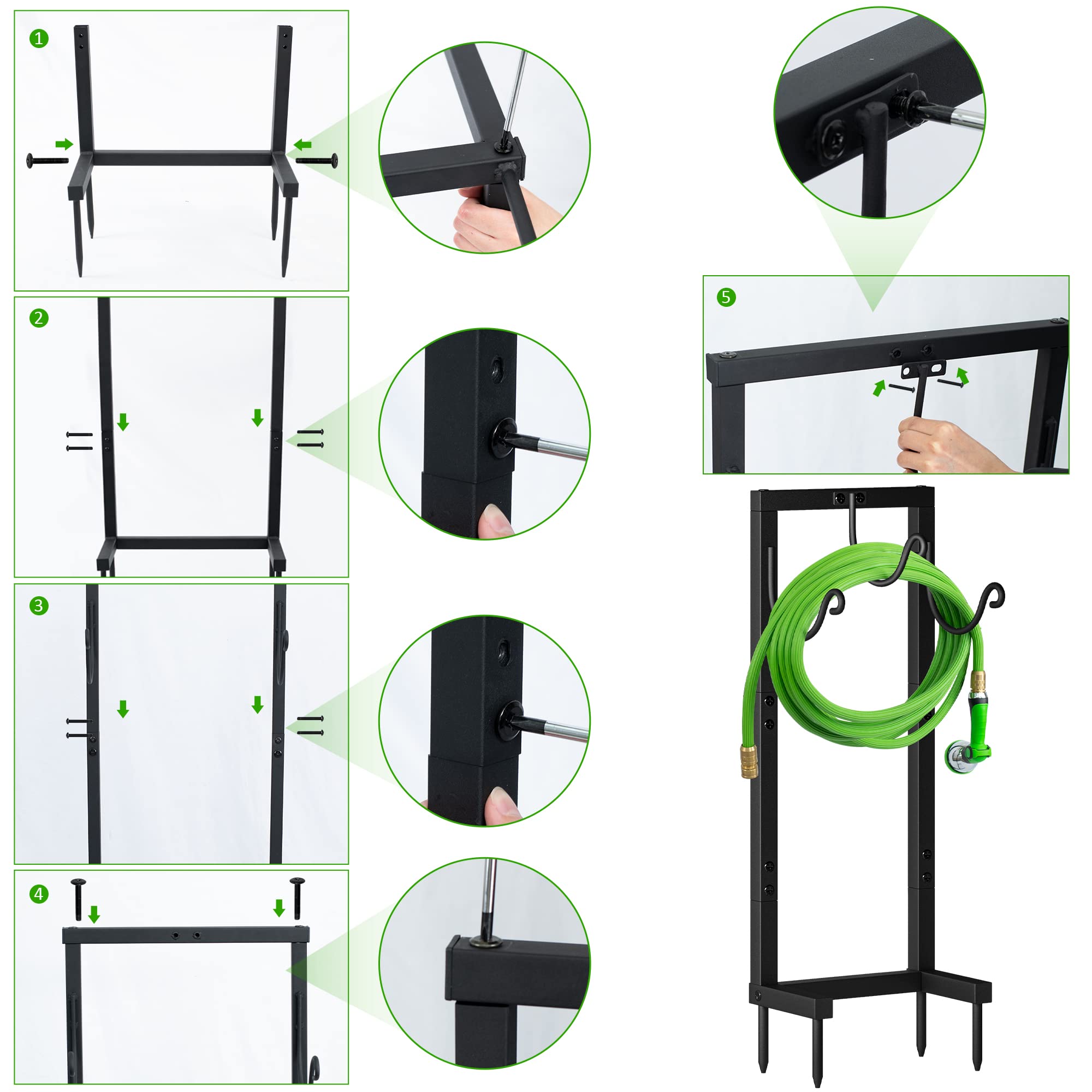 1

2

3

4

5