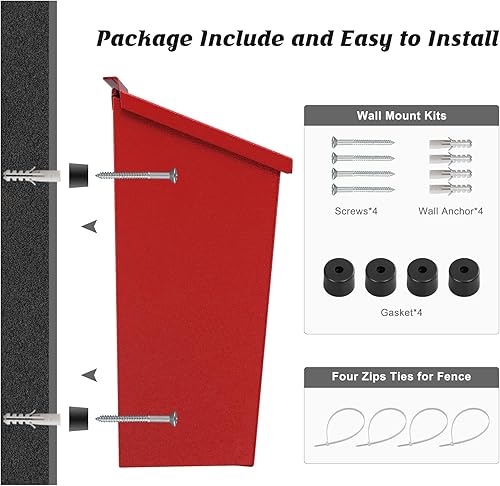 Package Include and Easy to Install

Wall Mount Kits

Screws*4

Wall Anchor*4

Gasket*4

Four Zips Ties for Fence