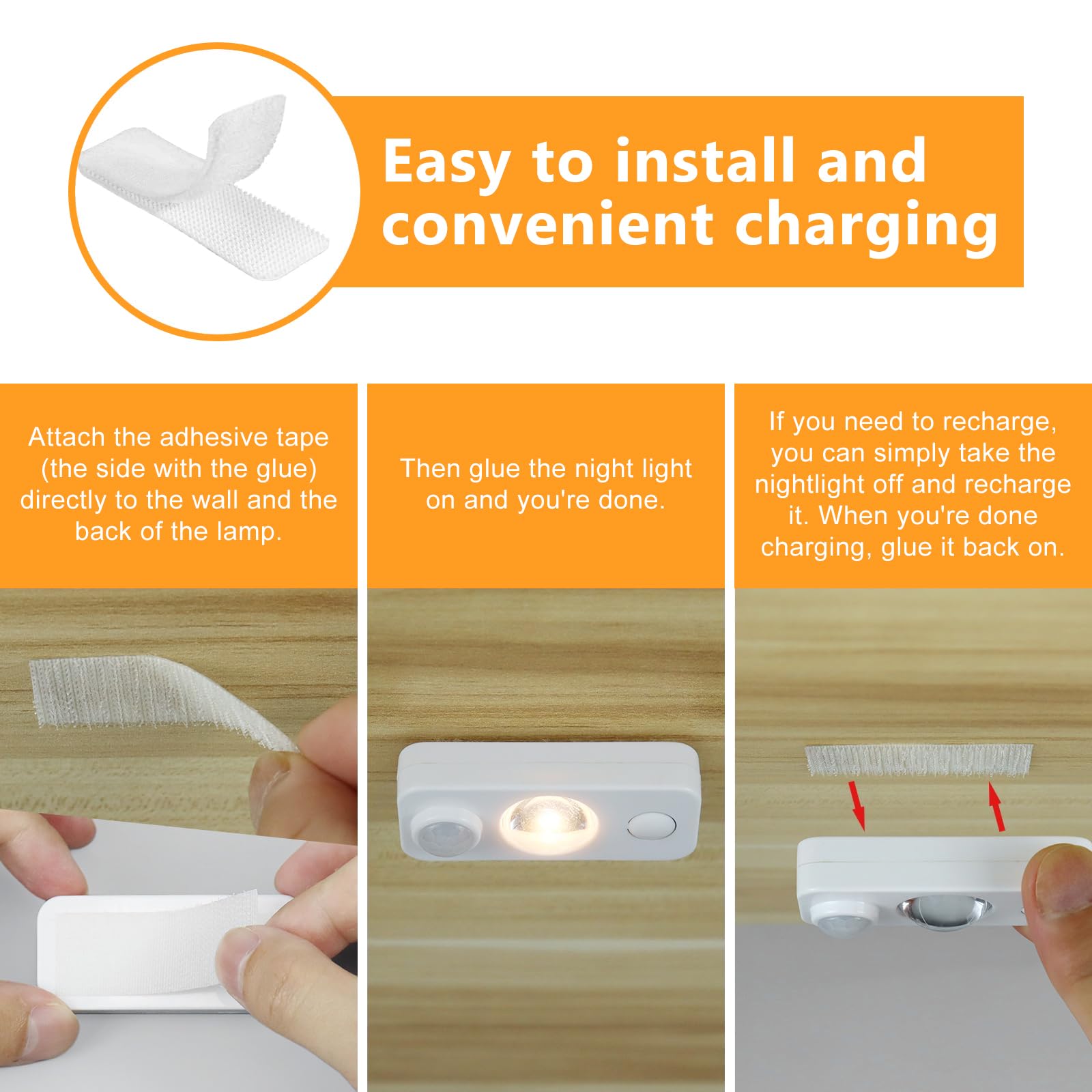 Easy to install and convenient charging

Attach the adhesive tape (the side with the glue) directly to the wall and the back of the lamp.

Then glue the night light on and you're done.

If you need to recharge, you can simply take the nightlight off and recharge it. When you're done charging, glue it back on.