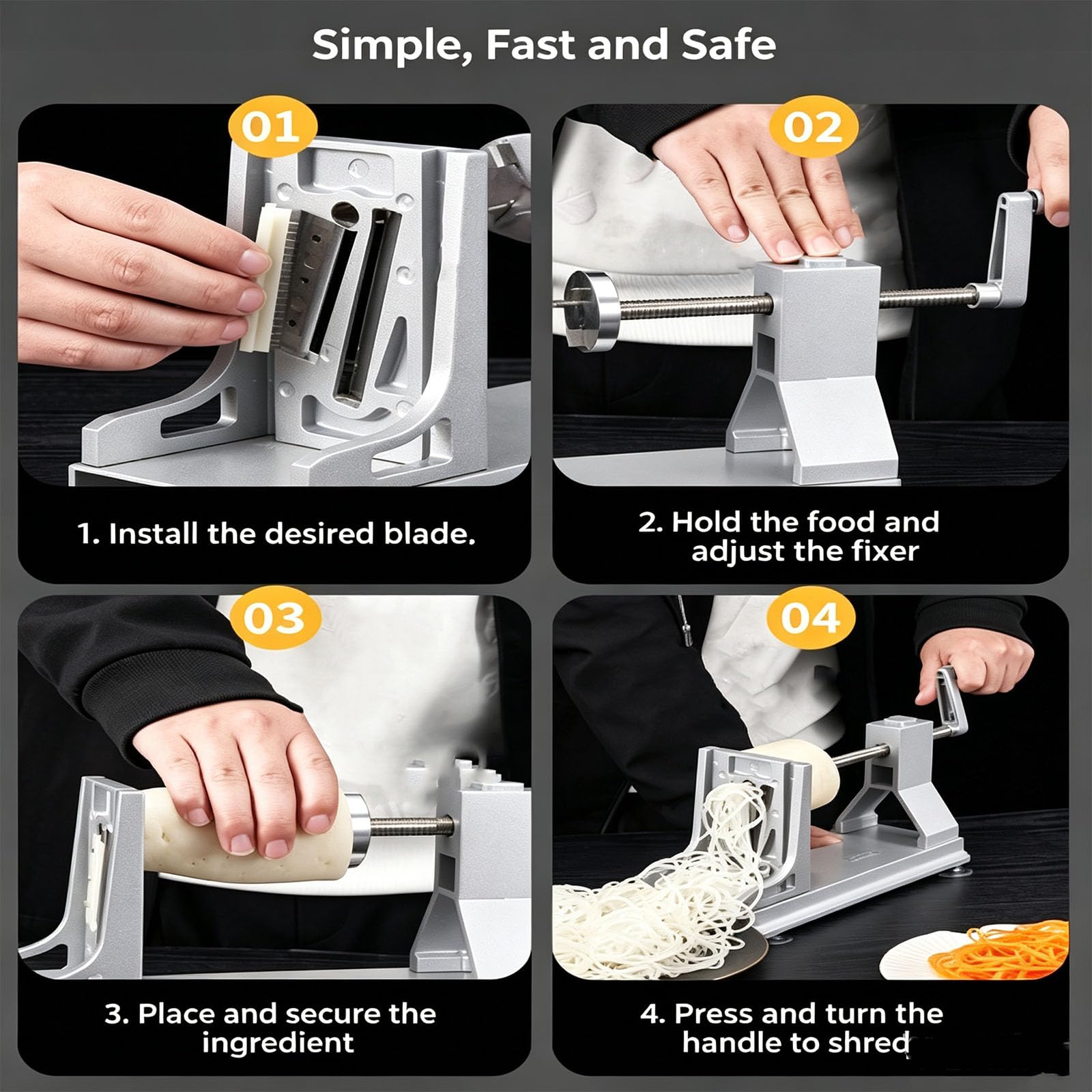 Simple, Fast and Safe

01

1. Install the desired blade.

02

2. Hold the food and adjust the fixer

03

3. Place and secure the ingredient

04

4. Press and turn the handle to shred